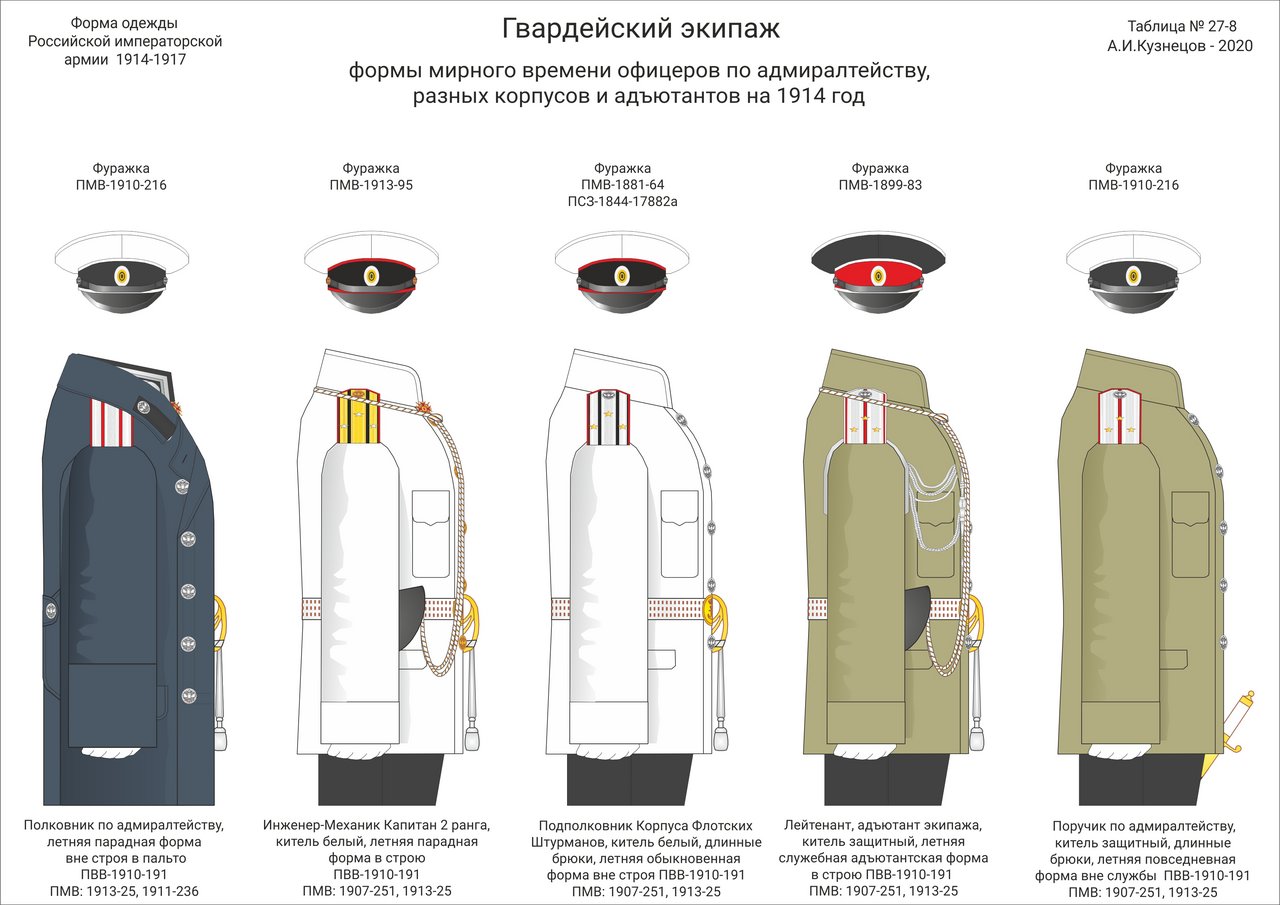 Форма одежды Российской императорской армии 1914-1917

Гвардейский экипаж

формы мирного времени офицеров по адмиралтейству, разных корпусов и адъютантов на 1914 год

Таблица № 27-8
А.И.Кузнецов - 2020

Фуражка
ПМВ-1910-216

Фуражка
ПМВ-1913-95

Фуражка
ПМВ-1881-64
ПСЗ-1844-17882а

Фуражка
ПМВ-1899-83

Фуражка
ПМВ-1910-216

Полковник по адмиралтейству, летняя парадная форма вне строя в пальто
ПВВ-1910-191
ПМВ: 1913-25, 1911-236

Инженер-Механик Капитан 2 ранга, китель белый, летняя парадная форма в строю
ПВВ-1910-191
ПМВ: 1907-251, 1913-25

Подполковник Корпуса Флотских Штурманов, китель белый, длинные брюки, летняя обыкновенная форма вне строя ПВВ-1910-191
ПМВ: 1907-251, 1913-25

Лейтенант, адъютант экипажа, китель защитный, летняя служебная адъютантская форма в строю ПВВ-1910-191
ПМВ: 1907-251, 1913-25

Поручик по адмиралтейству, китель защитный, длинные брюки, летняя повседневная форма вне службы ПВВ-1910-191
ПМВ: 1907-251, 1913-25