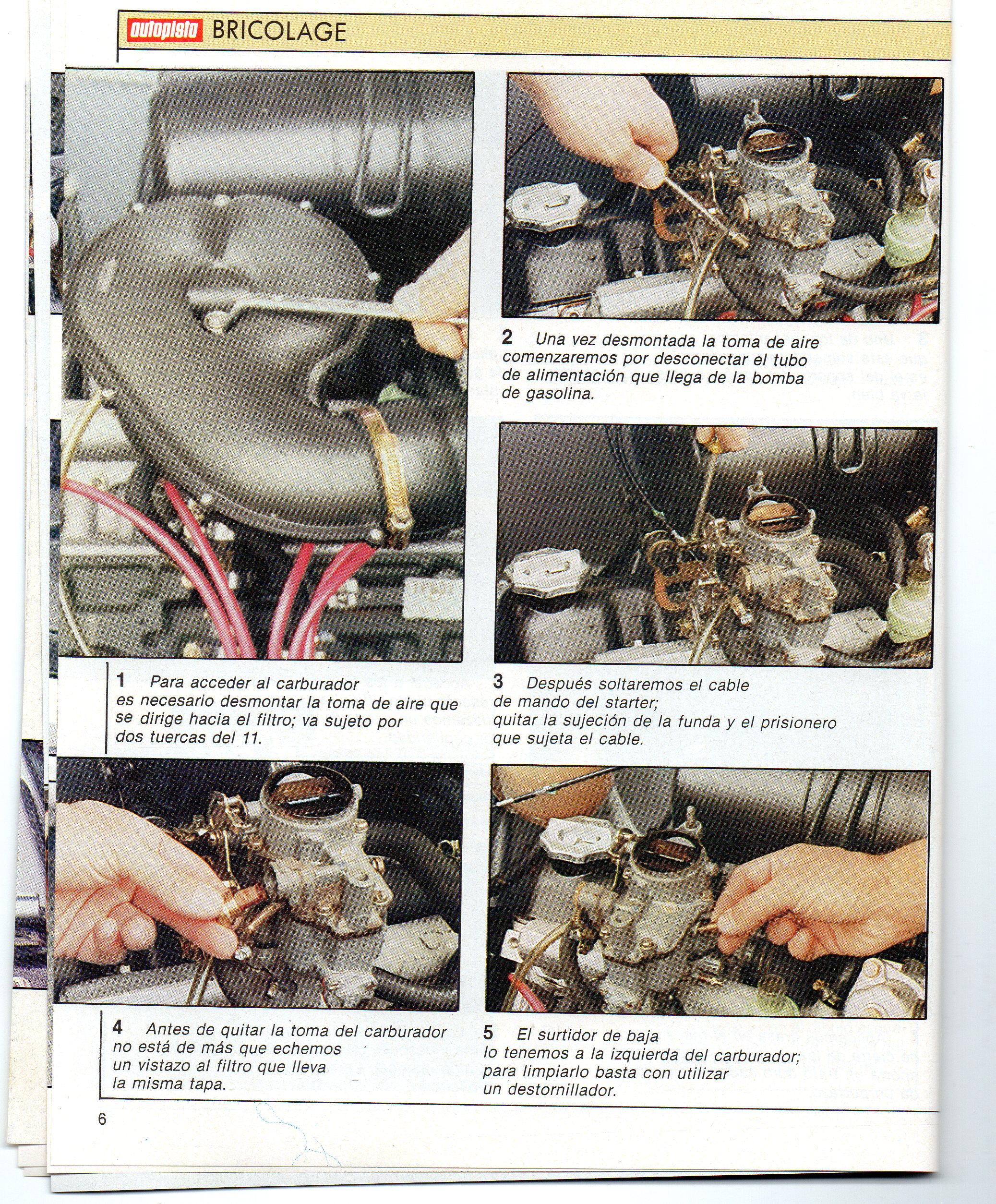 autopista BRICOLAGE

1 Para acceder al carburador es necesario desmontar la toma de aire que se dirige hacia el filtro; va sujeto por dos tuercas del 11.

2 Una vez desmontada la toma de aire comenzaremos por desconectar el tubo de alimentación que llega de la bomba de gasolina.

3 Después soltaremos el cable de mando del starter; quitar la sujeción de la funda y el prisionero que sujeta el cable.

4 Antes de quitar la toma del carburador no está de más que echemos un vistazo al filtro que lleva la misma tapa.

5 El surtidor de baja lo tenemos a la izquierda del carburador; para limpiarlo basta con utilizar un destornillador.

6