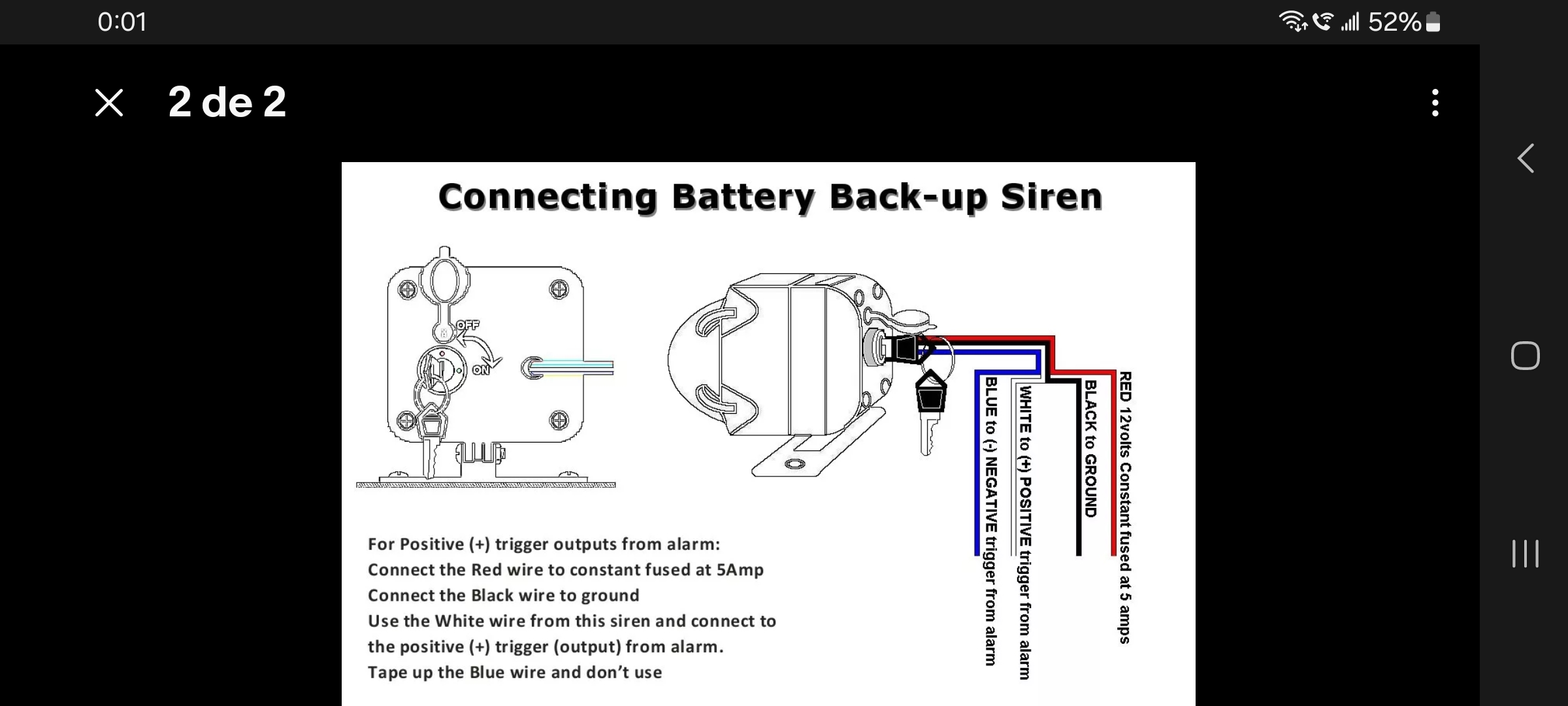 0:01

52%

2 de 2

Connecting Battery Back-up Siren

OFF

ON

RED 12volts Constant fused at 5 amps

BLACK to GROUND

WHITE to (+) POSITIVE trigger from alarm

BLUE to (-) NEGATIVE trigger from alarm

For Positive (+) trigger outputs from alarm:
Connect the Red wire to constant fused at 5Amp
Connect the Black wire to ground
Use the White wire from this siren and connect to the positive (+) trigger (output) from alarm.
Tape up the Blue wire and don't use