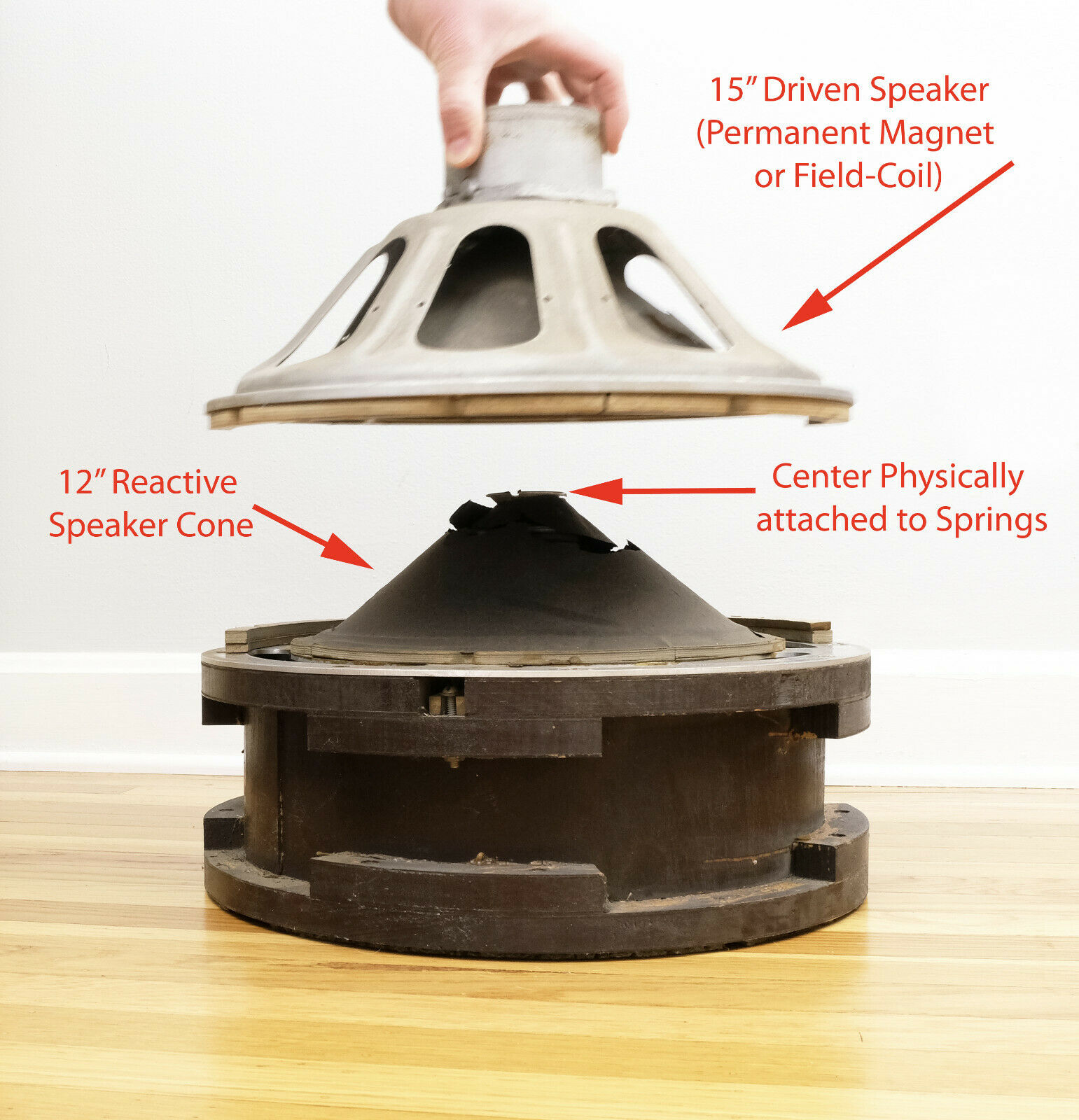 15″ Driven Speaker
(Permanent Magnet
or Field-Coil)

12″ Reactive
Speaker Cone

Center Physically
attached to Springs