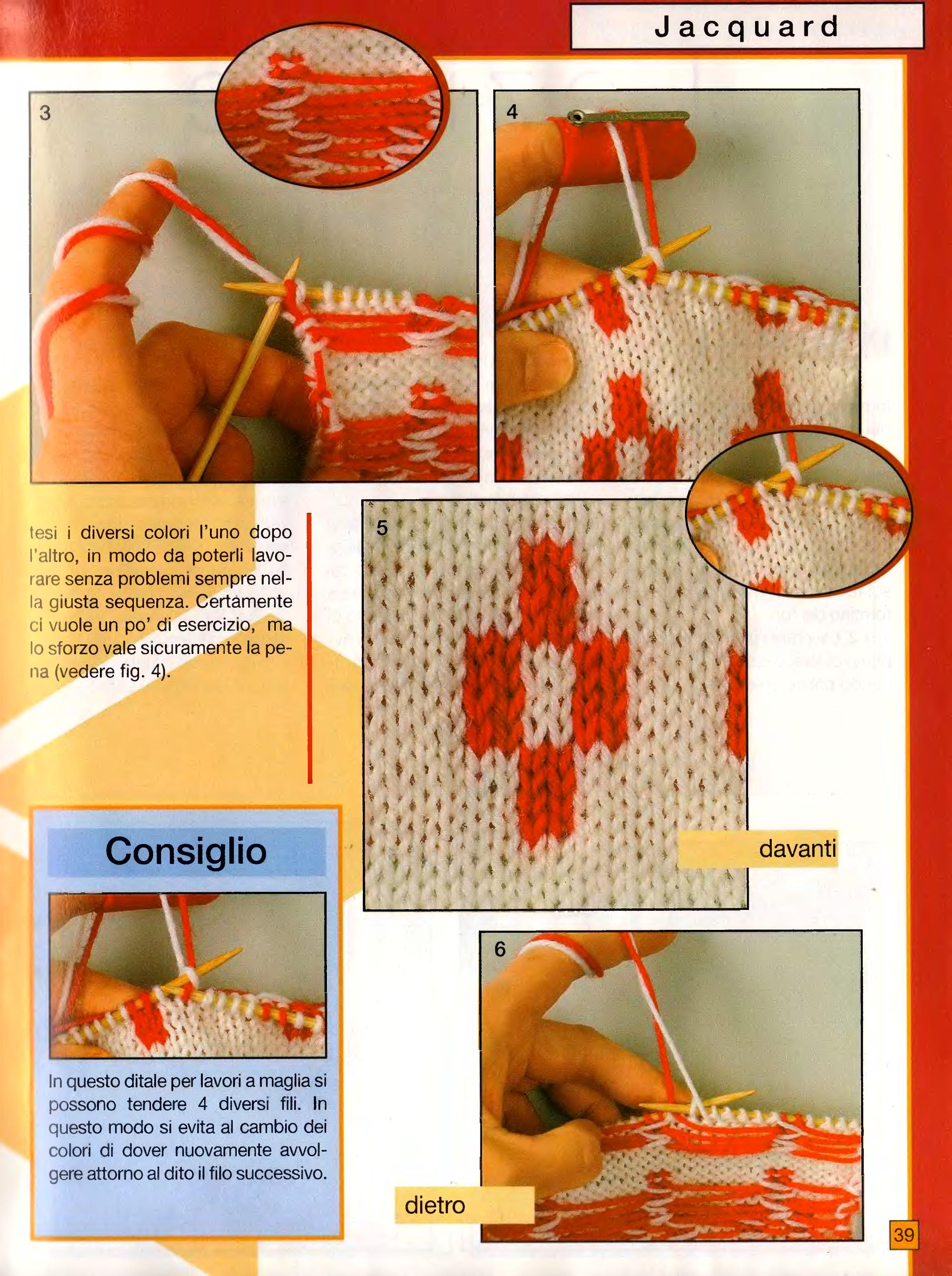 Jacquard

3

4

tesi i diversi colori l'uno dopo l'altro, in modo da poterli lavorare senza problemi sempre nella giusta sequenza. Certamente ci vuole un po' di esercizio, ma lo sforzo vale sicuramente la pena (vedere fig. 4).

5

davanti

Consiglio

In questo ditale per lavori a maglia si possono tendere 4 diversi fili. In questo modo si evita al cambio dei colori di dover nuovamente avvolgere attorno al dito il filo successivo.

6

dietro

39