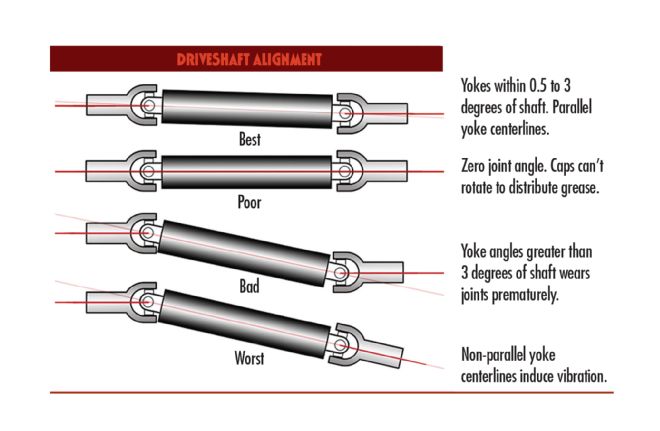 DRIVESHAFT ALIGNMENT

Best

Yokes within 0.5 to 3 degrees of shaft. Parallel yoke centerlines.

Poor

Zero joint angle. Caps can't rotate to distribute grease.

Bad

Yoke angles greater than 3 degrees of shaft wears joints prematurely.

Worst

Non-parallel yoke centerlines induce vibration.