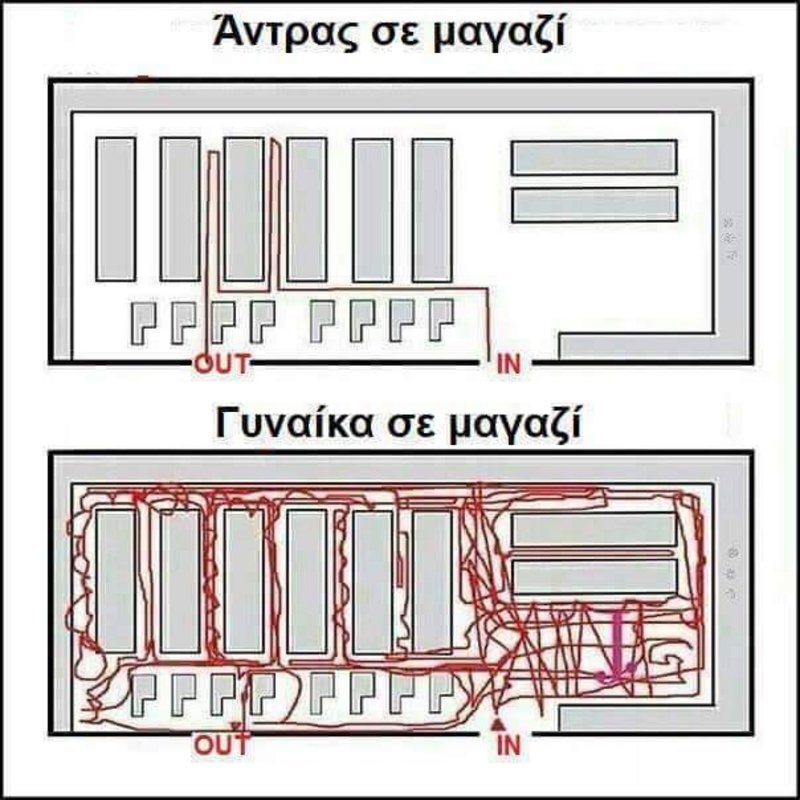 Άντρας σε μαγαζί

OUT IN

Γυναίκα σε μαγαζί

OUT IN