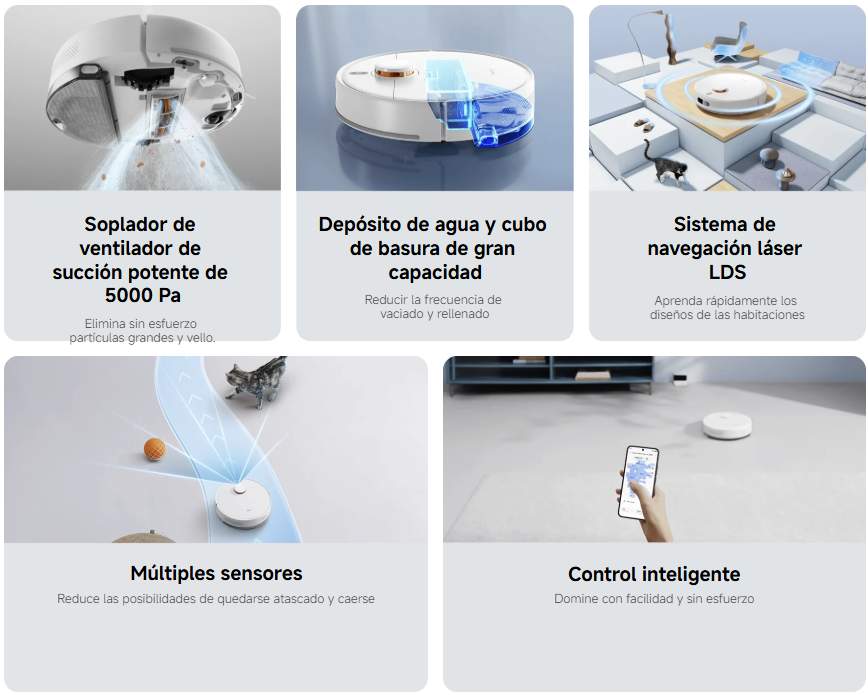 Soplador de ventilador de succión potente de 5000 Pa

Elimina sin esfuerzo partículas grandes y vello.

Depósito de agua y cubo de basura de gran capacidad

Reducir la frecuencia de vaciado y rellenado

Sistema de navegación láser LDS

Aprenda rápidamente los diseños de las habitaciones

Múltiples sensores

Reduce las posibilidades de quedarse atascado y caerse

Control inteligente

Domine con facilidad y sin esfuerzo