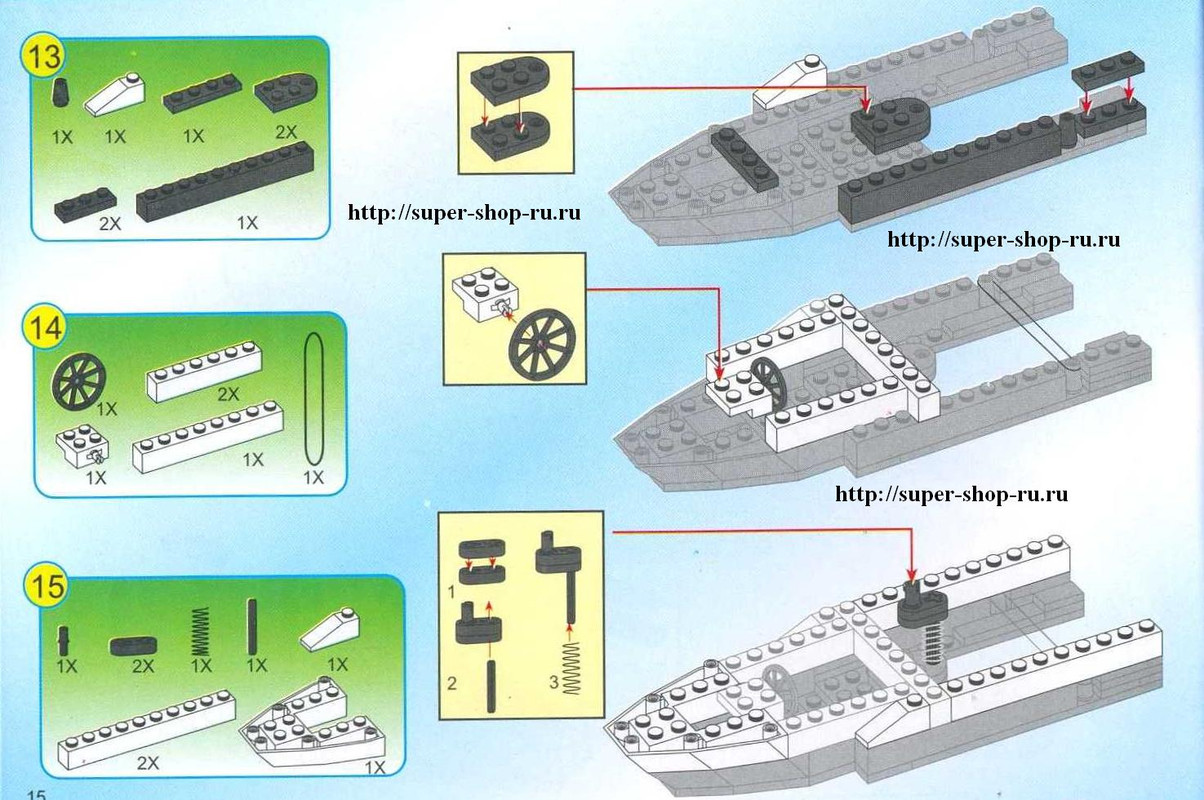 13

1X 1X 1X 2X

2X 1X

http://super-shop-ru.ru

http://super-shop-ru.ru

14

1X 2X

1X 1X 1X

http://super-shop-ru.ru

15

1X 2X 1X 1X 1X

2X 1X

1

2

3

15