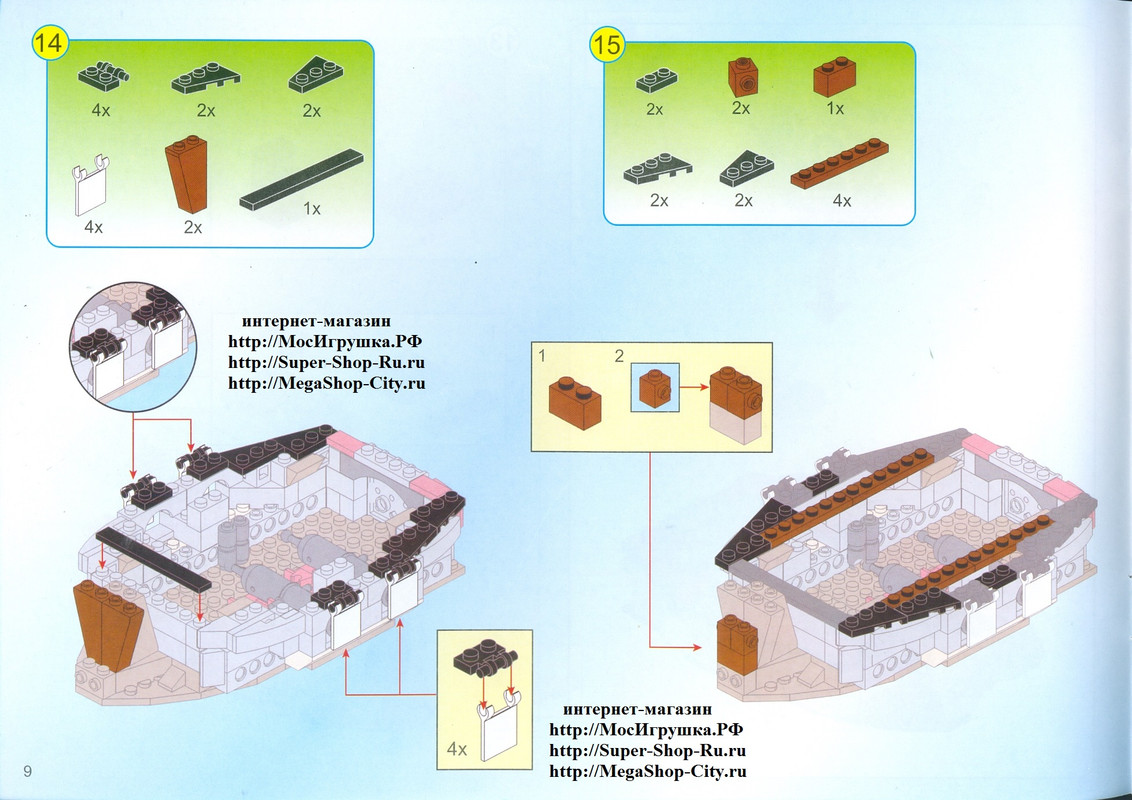 14

4x 2x 2x

4x 2x 1x

15

2x 2x 1x

2x 2x 4x

интернет-магазин
http://МосИгрушка.РФ
http://Super-Shop-Ru.ru
http://MegaShop-City.ru

1 2

4x

интернет-магазин
http://МосИгрушка.РФ
http://Super-Shop-Ru.ru
http://MegaShop-City.ru

9