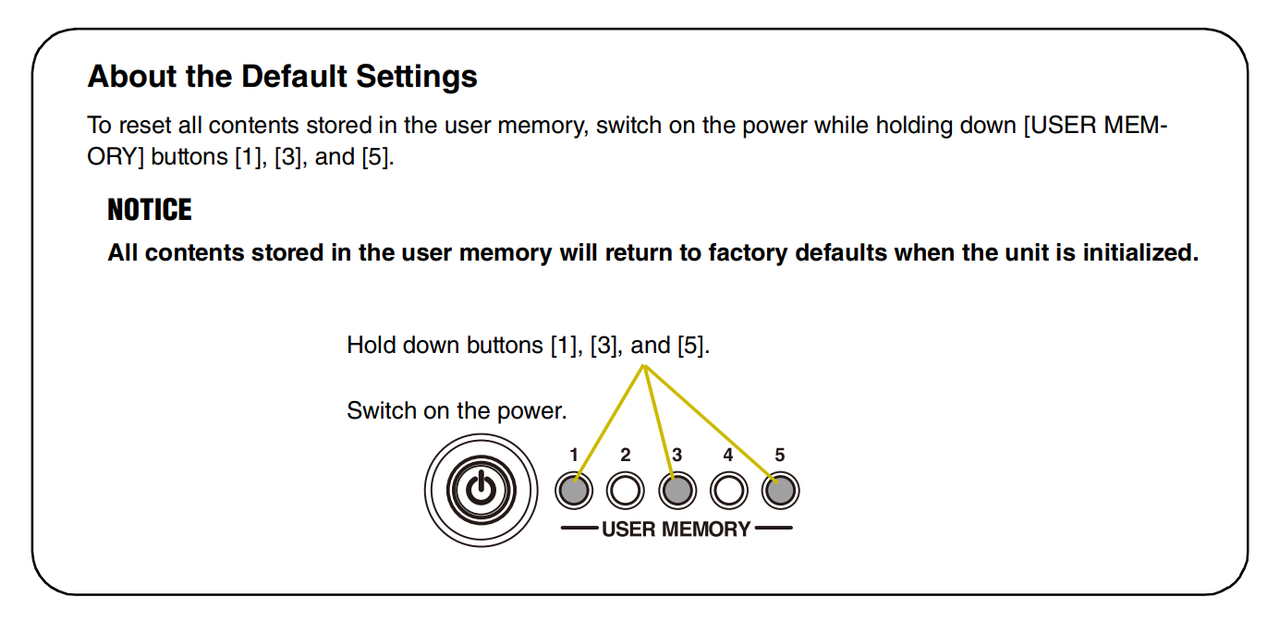 About the Default Settings

To reset all contents stored in the user memory, switch on the power while holding down [USER MEMORY] buttons [1], [3], and [5].

NOTICE

All contents stored in the user memory will return to factory defaults when the unit is initialized.

Hold down buttons [1], [3], and [5].

Switch on the power.

1 2 3 4 5

USER MEMORY