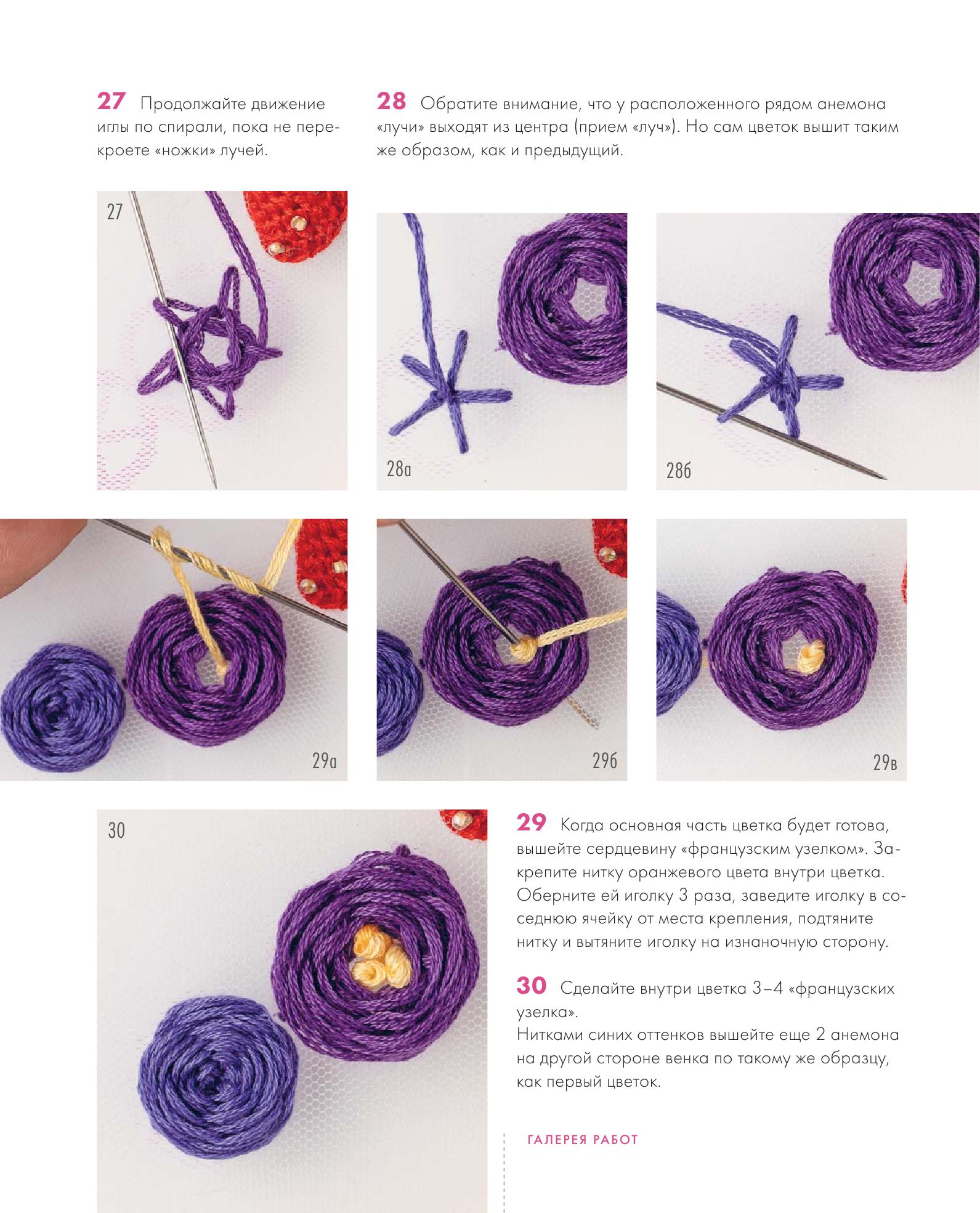 27 Продолжайте движение иглы по спирали, пока не перекроете «ножки» лучей.

28 Обратите внимание, что у расположенного рядом анемона «лучи» выходят из центра (прием «луч»). Но сам цветок вышит таким же образом, как и предыдущий.

27

28а

28б

29а

29б

29в

30

29 Когда основная часть цветка будет готова, вышейте сердцевину «французским узелком». Закрепите нитку оранжевого цвета внутри цветка. Оберните ей иголку 3 раза, заведите иголку в соседнюю ячейку от места крепления, подтяните нитку и вытяните иголку на изнаночную сторону.

30 Сделайте внутри цветка 3–4 «французских узелка».
Нитками синих оттенков вышейте еще 2 анемона на другой стороне венка по такому же образцу, как первый цветок.

ГАЛЕРЕЯ РАБОТ