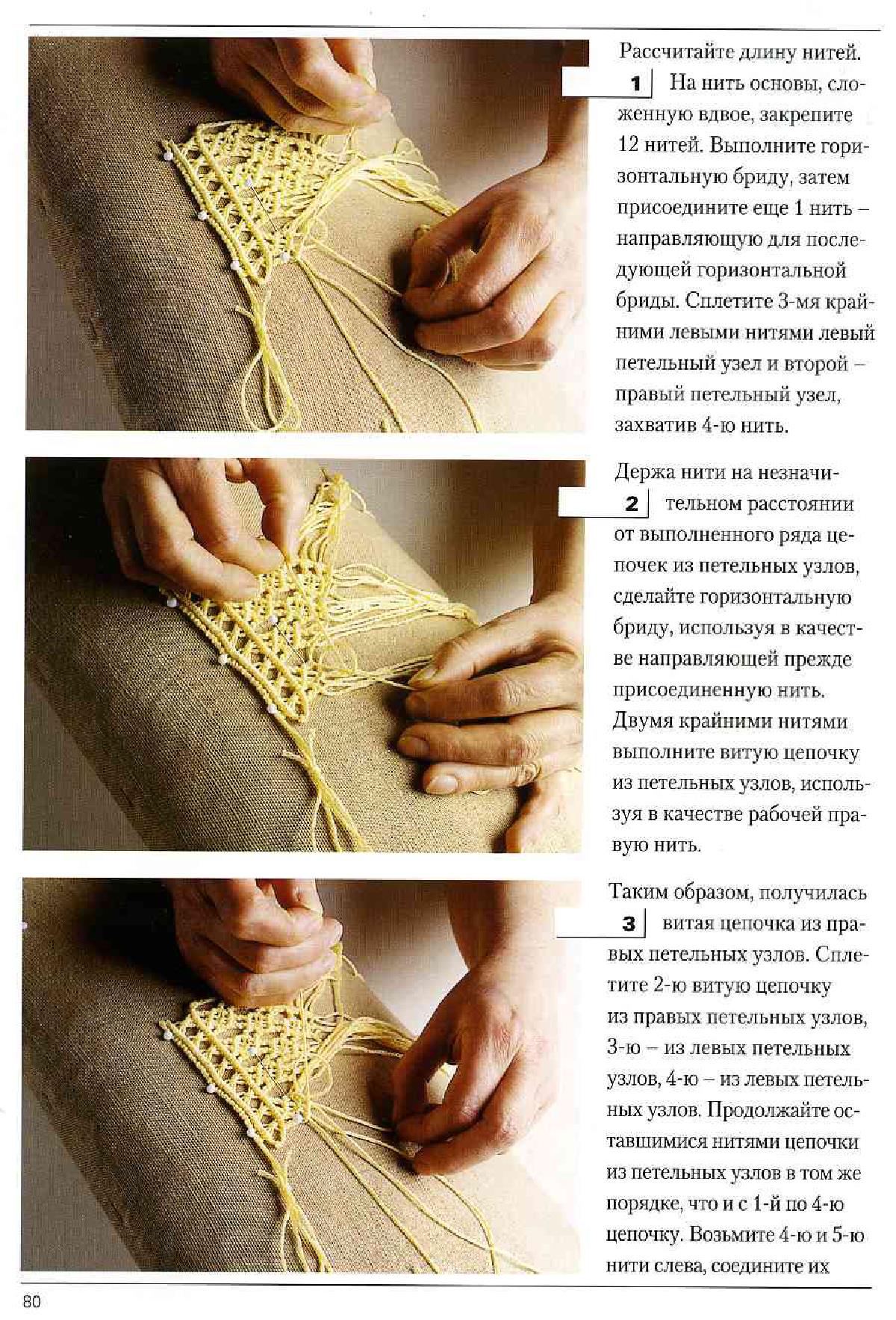 Рассчитайте длину нитей.

1 На нить основы, сложенную вдвое, закрепите 12 нитей. Выполните горизонтальную бриду, затем присоедините еще 1 нить – направляющую для последующей горизонтальной бриды. Сплетите 3-мя крайними левыми нитями левый петельный узел и второй – правый петельный узел, захватив 4-ю нить.

Держа нити на незначи-

2 тельном расстоянии от выполненного ряда цепочек из петельных узлов, сделайте горизонтальную бриду, используя в качестве направляющей прежде присоединенную нить. Двумя крайними нитями выполните витую цепочку из петельных узлов, используя в качестве рабочей правую нить.

Таким образом, получилась

3 витая цепочка из правых петельных узлов. Сплетите 2-ю витую цепочку из правых петельных узлов, 3-ю – из левых петельных узлов, 4-ю – из левых петельных узлов. Продолжайте оставшимися нитями цепочки из петельных узлов в том же порядке, что и с 1-й по 4-ю цепочку. Возьмите 4-ю и 5-ю нити слева, соедините их

80