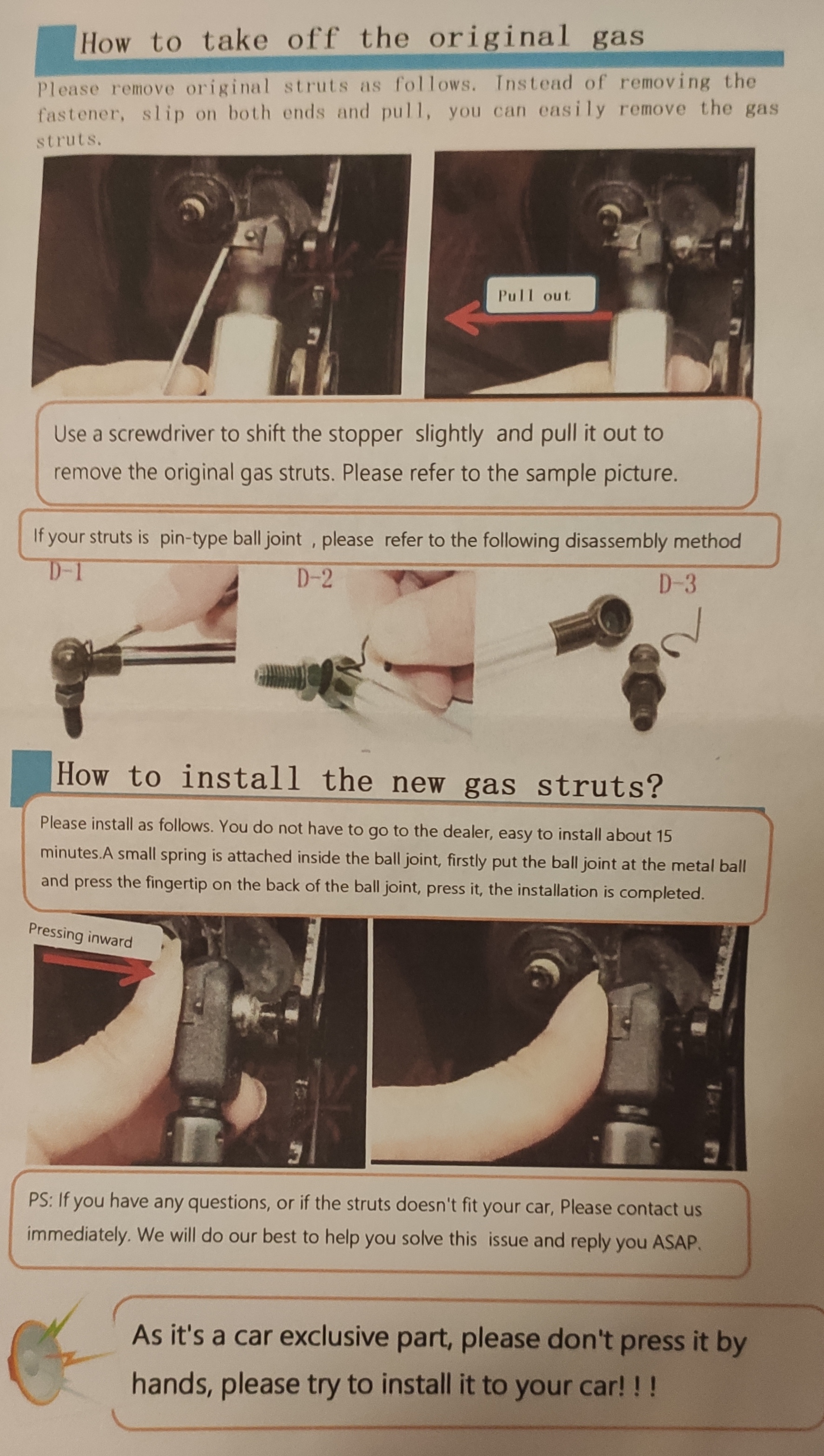 How to take off the original gas

Please remove original struts as follows. Instead of removing the fastener, slip on both ends and pull, you can easily remove the gas struts.

Pull out

Use a screwdriver to shift the stopper slightly and pull it out to remove the original gas struts. Please refer to the sample picture.

If your struts is pin-type ball joint , please refer to the following disassembly method

D-1

D-2

D-3

How to install the new gas struts?

Please install as follows. You do not have to go to the dealer, easy to install about 15 minutes.A small spring is attached inside the ball joint, firstly put the ball joint at the metal ball and press the fingertip on the back of the ball joint, press it, the installation is completed.

Pressing inward

PS: If you have any questions, or if the struts doesn't fit your car, Please contact us immediately. We will do our best to help you solve this issue and reply you ASAP.

As it's a car exclusive part, please don't press it by hands, please try to install it to your car! ! !