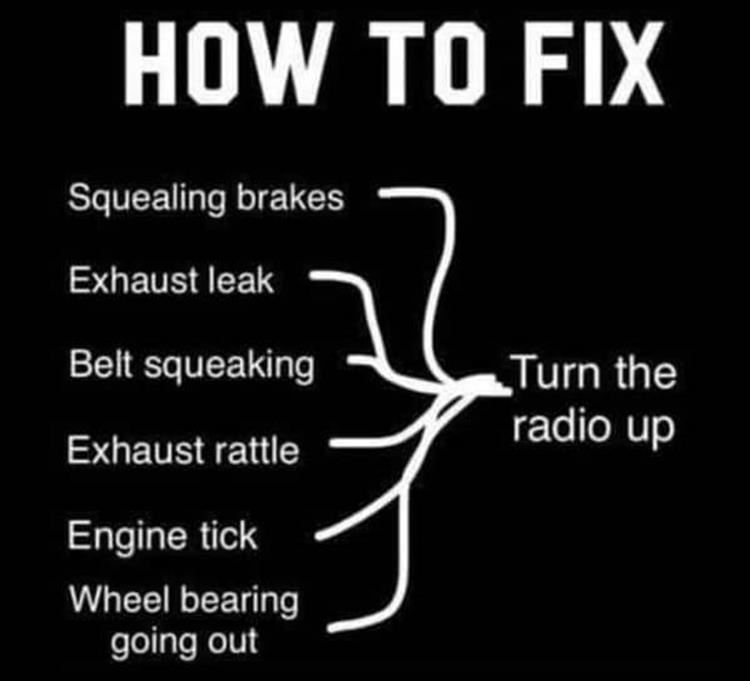 HOW TO FIX

Squealing brakes

Exhaust leak

Belt squeaking

Exhaust rattle

Engine tick

Wheel bearing going out

Turn the radio up