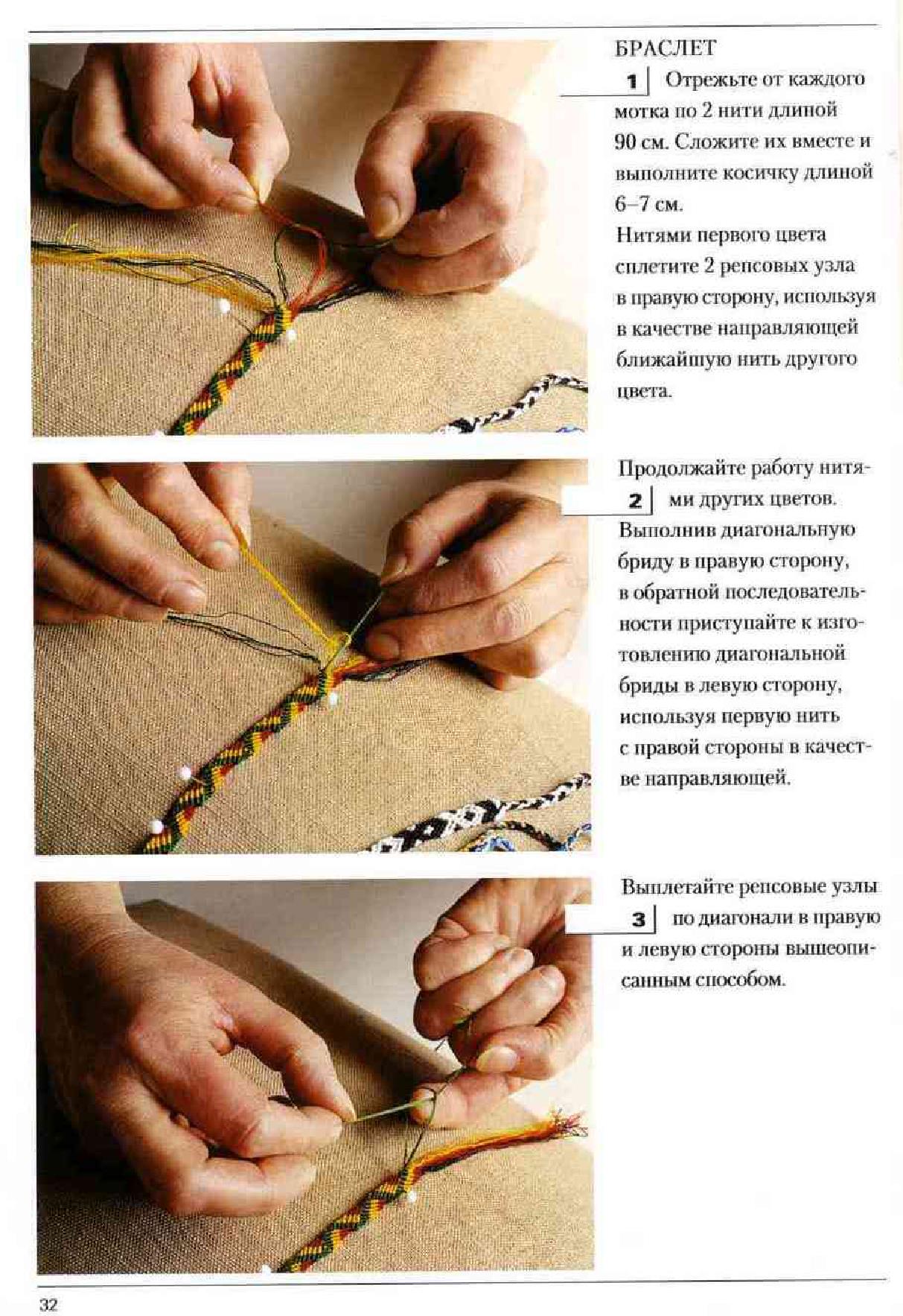 БРАСЛЕТ

1 Отрежьте от каждого мотка по 2 нити длиной 90 см. Сложите их вместе и выполните косичку длиной 6–7 см.
Нитями первого цвета сплетите 2 репсовых узла в правую сторону, используя в качестве направляющей ближайшую нить другого цвета.

2 Продолжайте работу нитями других цветов. Выполнив диагональную бриду в правую сторону, в обратной последовательности приступайте к изготовлению диагональной бриды в левую сторону, используя первую нить с правой стороны в качестве направляющей.

3 Выплетайте репсовые узлы по диагонали в правую и левую стороны вышеописанным способом.

32