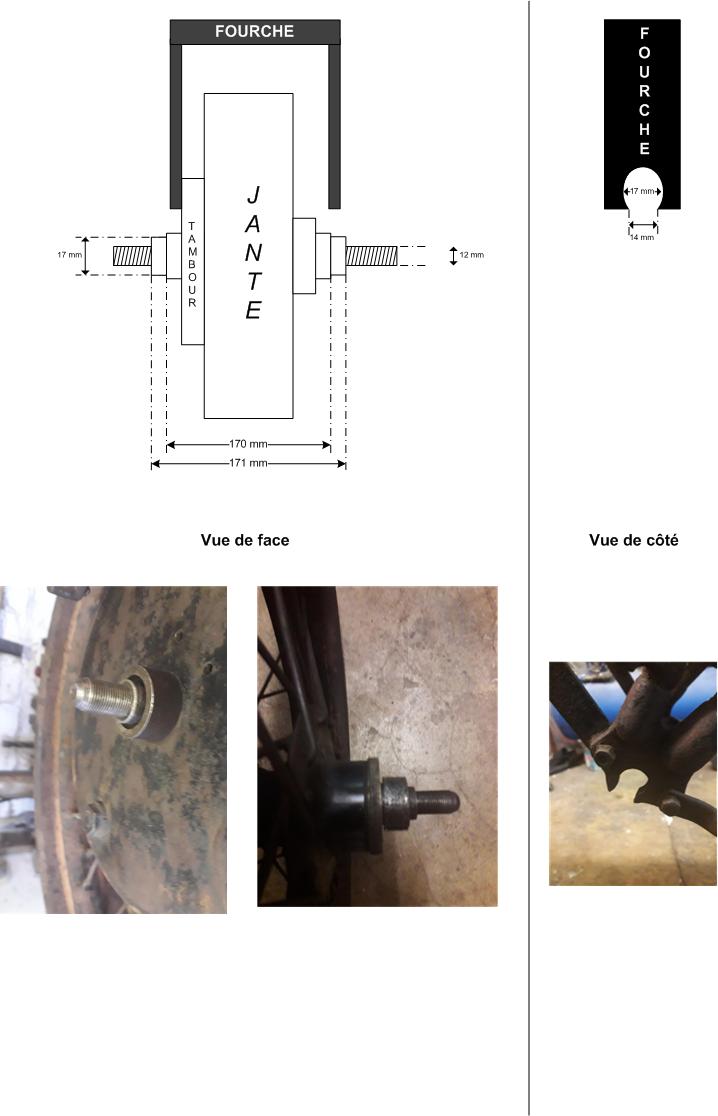 FOURCHE

17 mm

TAMBOUR

JANTE

12 mm

170 mm

171 mm

Vue de face

FOURCHE

17 mm

14 mm

Vue de côté