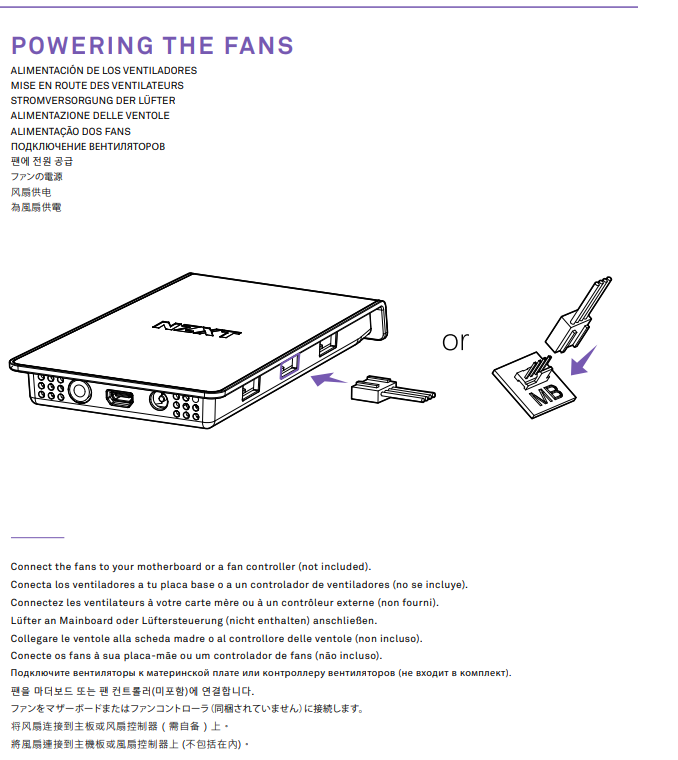 POWERING THE FANS
ALIMENTACIÓN DE LOS VENTILADORES
MISE EN ROUTE DES VENTILATEURS
STROMVERSORGUNG DER LÜFTER
ALIMENTAZIONE DELLE VENTOLE
ALIMENTAÇÃO DOS FANS
ПОДКЛЮЧЕНИЕ ВЕНТИЛЯТОРОВ
팬에 전원 공급
ファンの電源
风扇供电
為風扇供電

NZXT

or

MB

Connect the fans to your motherboard or a fan controller (not included).
Conecta los ventiladores a tu placa base o a un controlador de ventiladores (no se incluye).
Connectez les ventilateurs à votre carte mère ou à un contrôleur externe (non fourni).
Lüfter an Mainboard oder Lüftersteuerung (nicht enthalten) anschließen.
Collegare le ventole alla scheda madre o al controllore delle ventole (non incluso).
Conecte os fans à sua placa-mãe ou um controlador de fans (não incluso).
Подключите вентиляторы к материнской плате или контроллеру вентиляторов (не входит в комплект).
팬을 마더보드 또는 팬 컨트롤러(미포함)에 연결합니다.
ファンをマザーボードまたはファンコントローラ(同梱されていません)に接続します。
将风扇连接到主板或风扇控制器（需自备）上。
將風扇連接到主機板或風扇控制器上 (不包括在內)。