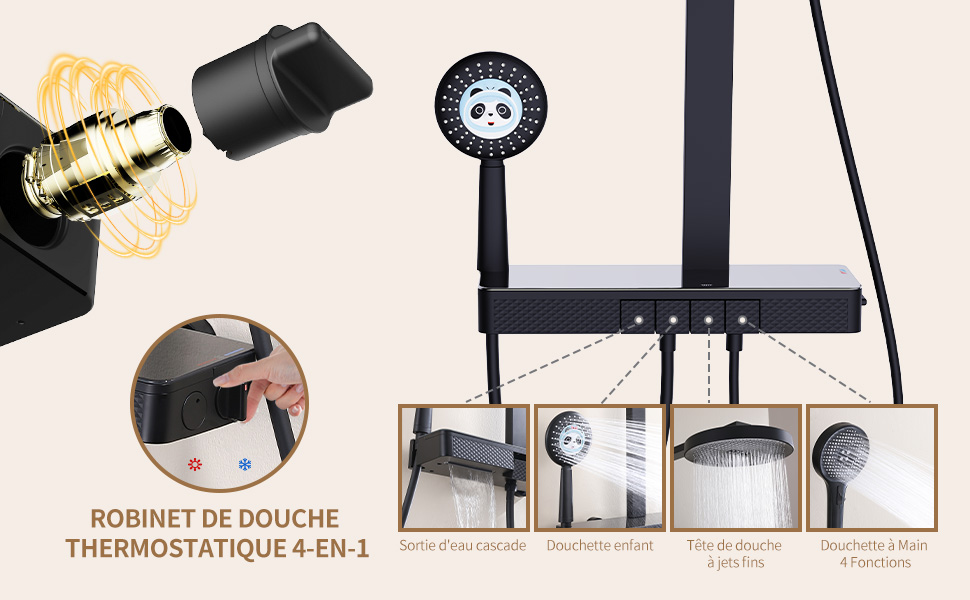 ROBINET DE DOUCHE THERMOSTATIQUE 4-EN-1

Sortie d'eau cascade

Douchette enfant

Tête de douche à jets fins

Douchette à Main 4 Fonctions