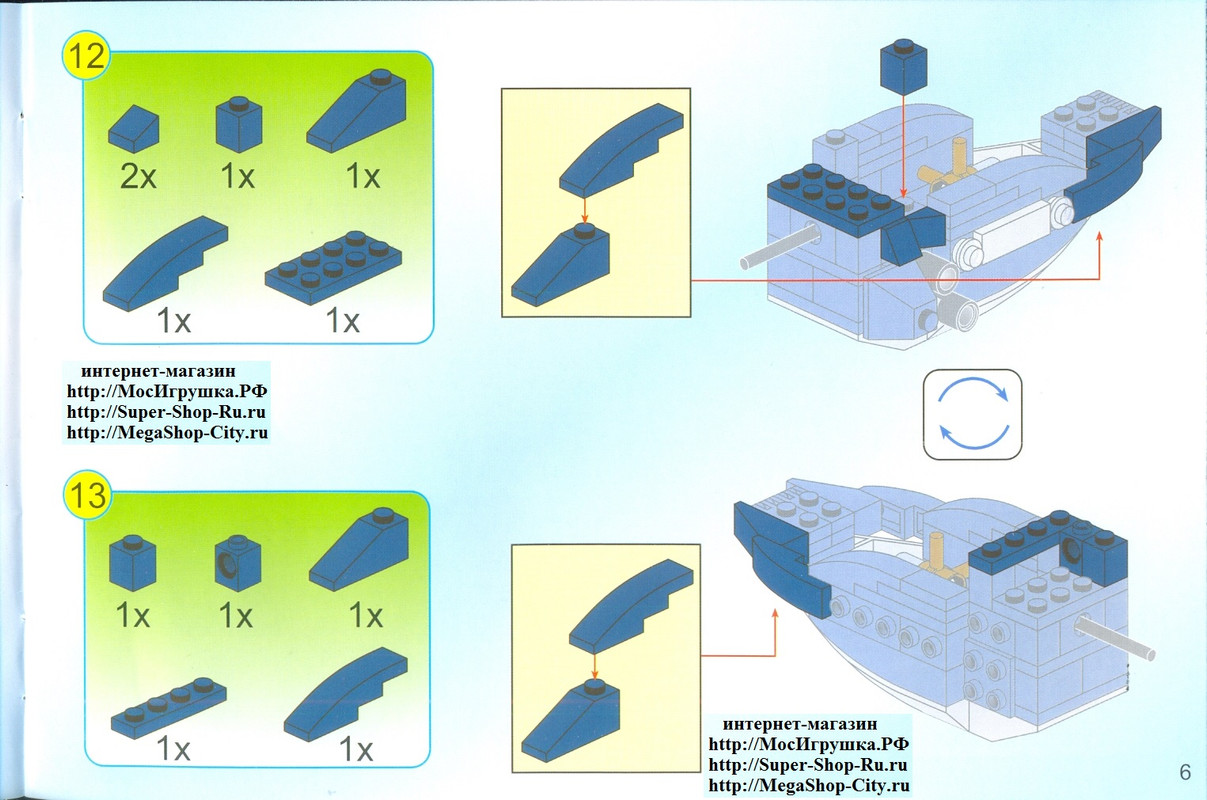 12

2x 1x 1x

1x 1x

интернет-магазин
http://МосИгрушка.РФ
http://Super-Shop-Ru.ru
http://MegaShop-City.ru

13

1x 1x 1x

1x 1x

интернет-магазин
http://МосИгрушка.РФ
http://Super-Shop-Ru.ru
http://MegaShop-City.ru

6