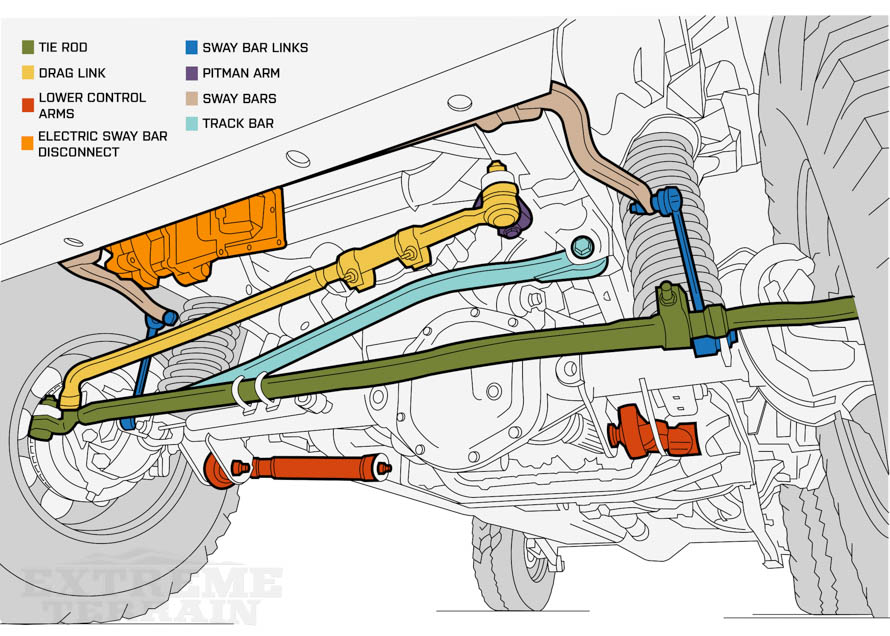 TIE ROD
DRAG LINK
LOWER CONTROL ARMS
ELECTRIC SWAY BAR DISCONNECT

SWAY BAR LINKS
PITMAN ARM
SWAY BARS
TRACK BAR

EXTREME TERRAIN