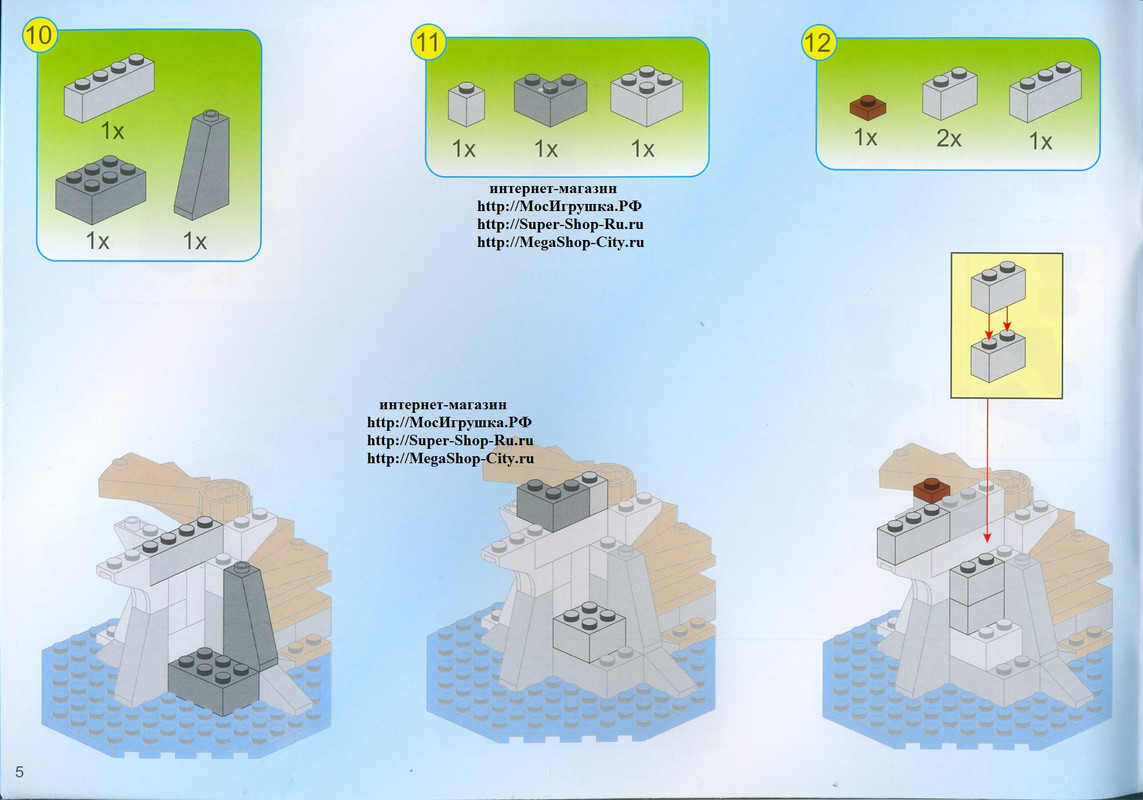 10

1x

1x 1x

11

1x 1x 1x

интернет-магазин
http://МосИгрушка.РФ
http://Super-Shop-Ru.ru
http://MegaShop-City.ru

12

1x 2x 1x

интернет-магазин
http://МосИгрушка.РФ
http://Super-Shop-Ru.ru
http://MegaShop-City.ru

5