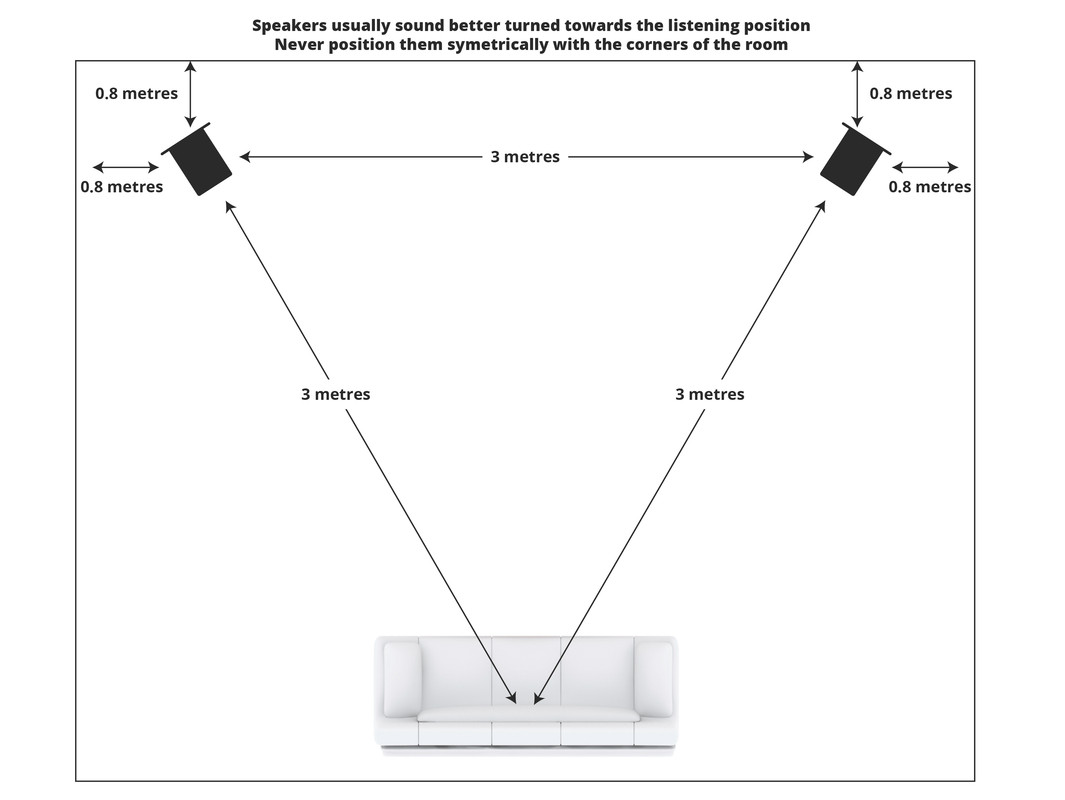 Speakers usually sound better turned towards the listening position
Never position them symetrically with the corners of the room

0.8 metres

0.8 metres

0.8 metres

3 metres

0.8 metres

3 metres

3 metres