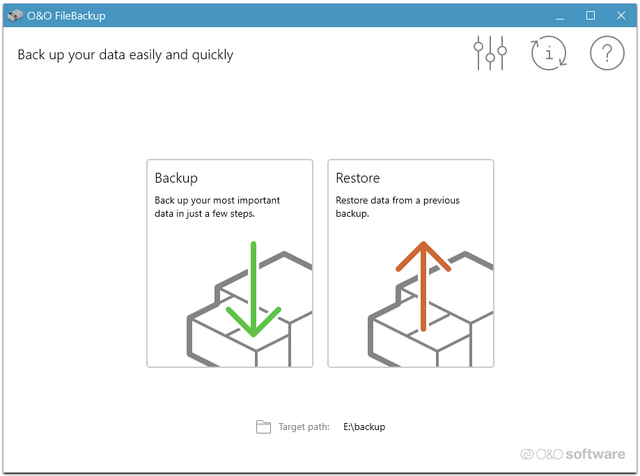 O&O FileBackup

Back up your data easily and quickly

i

?

Backup

Back up your most important data in just a few steps.

Restore

Restore data from a previous backup.

Target path: E:\backup

O&O software