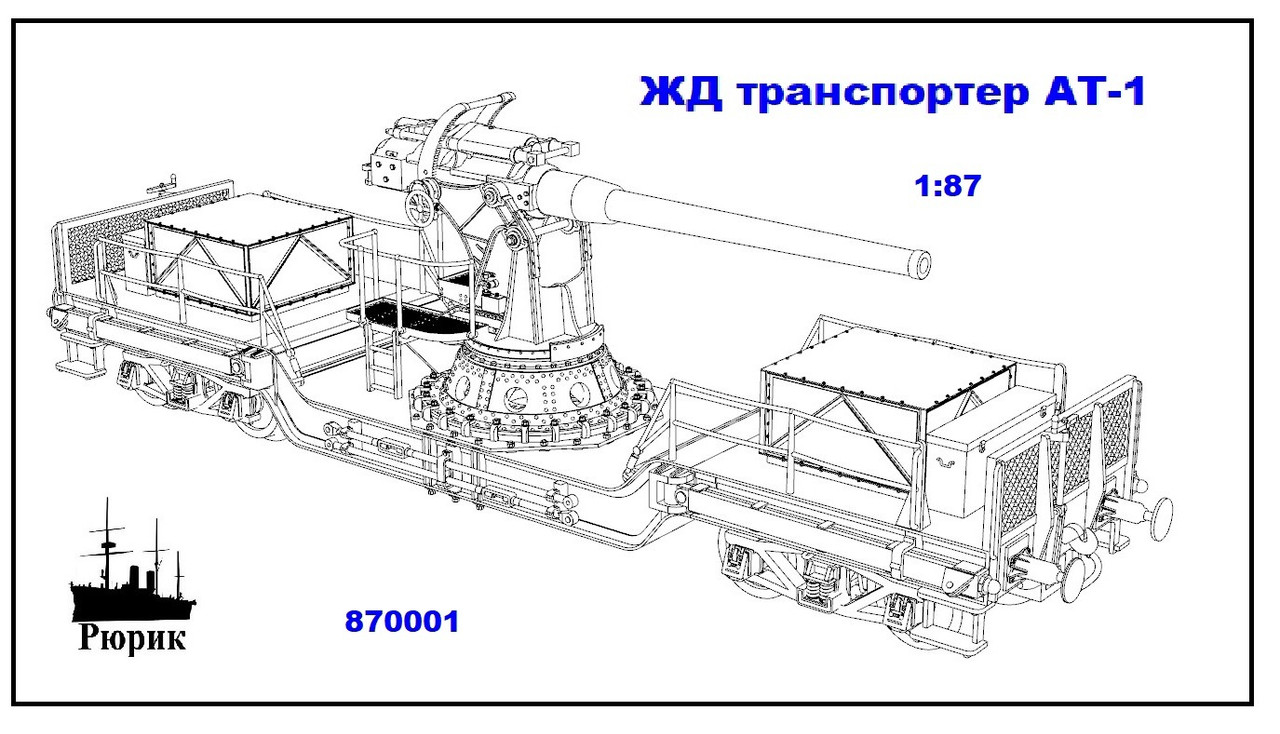 ЖД транспортер АТ-1

1:87

Рюрик

870001