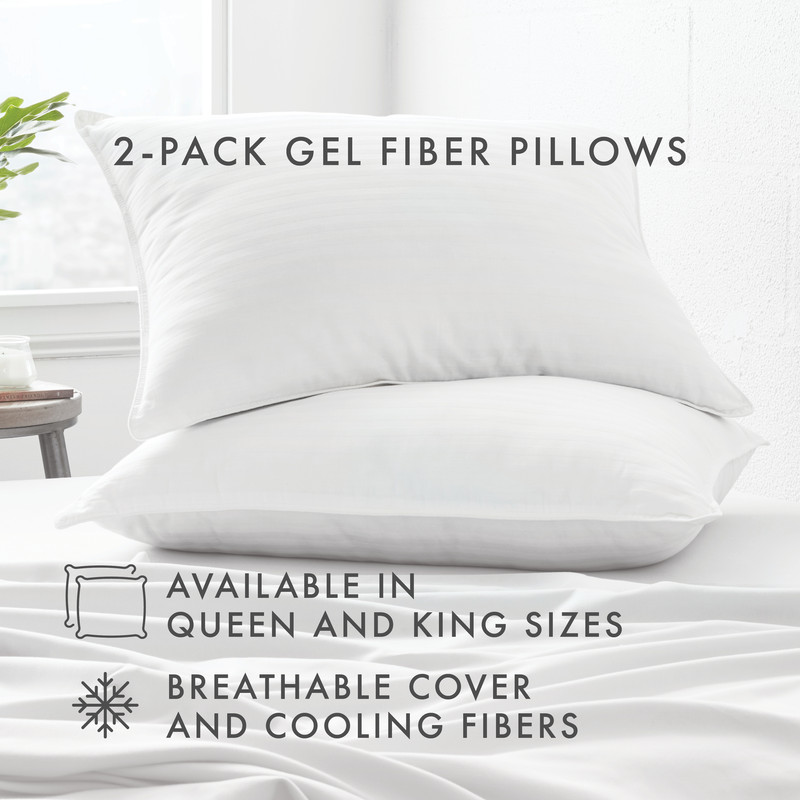 2-PACK GEL FIBER PILLOWS

AVAILABLE IN QUEEN AND KING SIZES

BREATHABLE COVER AND COOLING FIBERS