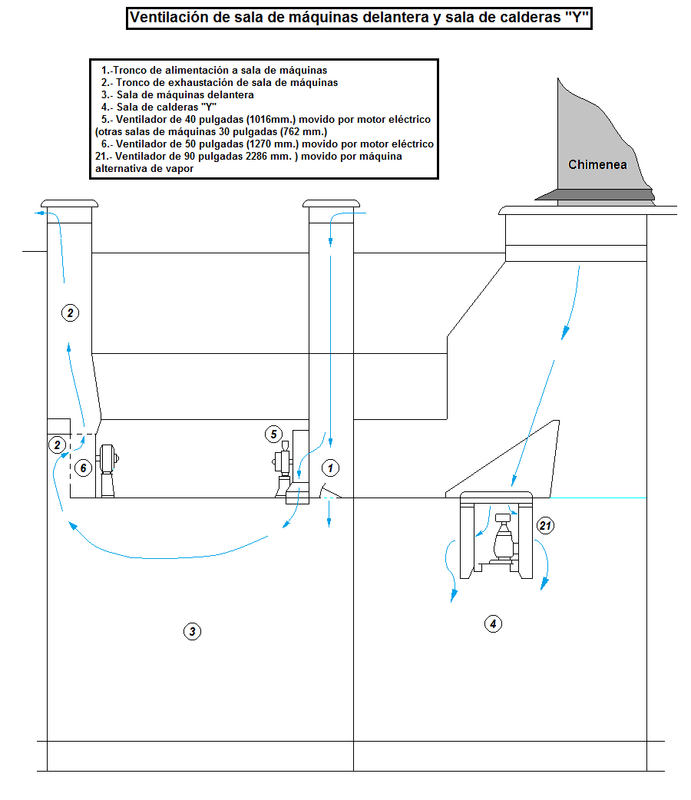 Ventilación de sala de máquinas delantera y sala de calderas "Y"

1.-Tronco de alimentación a sala de máquinas
2.- Tronco de exhaustación de sala de máquinas
3.- Sala de máquinas delantera
4.- Sala de calderas "Y"
5.- Ventilador de 40 pulgadas (1016mm.) movido por motor eléctrico (otras salas de máquinas 30 pulgadas (762 mm.)
6.- Ventilador de 50 pulgadas (1270 mm.) movido por motor eléctrico
21.- Ventilador de 90 pulgadas 2286 mm. ) movido por máquina alternativa de vapor

Chimenea

2

2

6

5

1

21

3

4