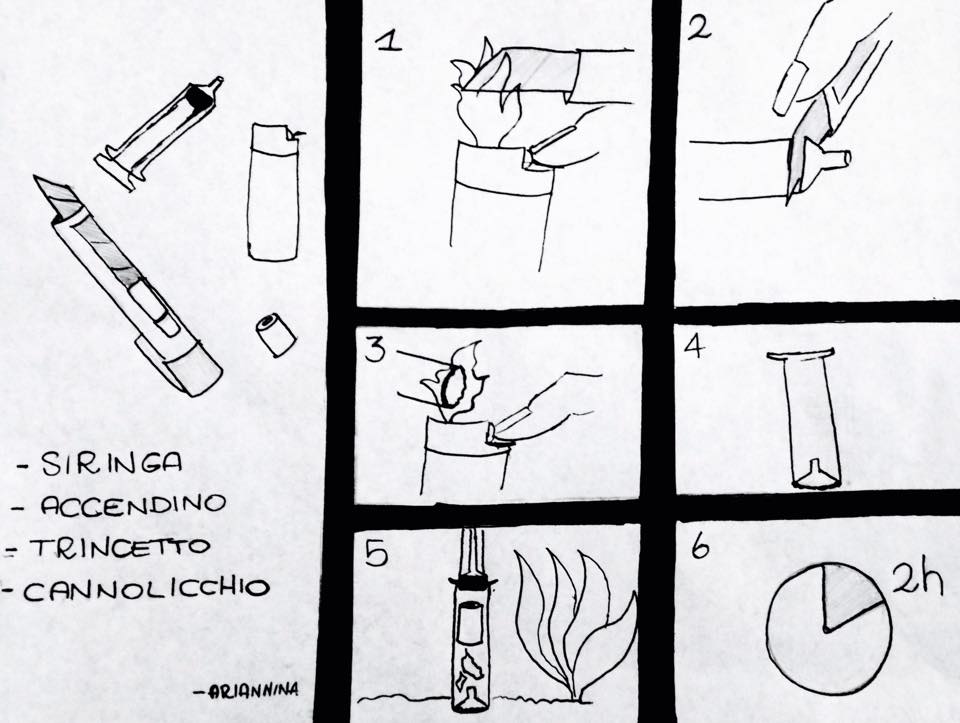 - SIRINGA
- ACCENDINO
- TRINCETTO
- CANNOLICCHIO

-ARIANNINA

1

2

3

4

5

6

2h