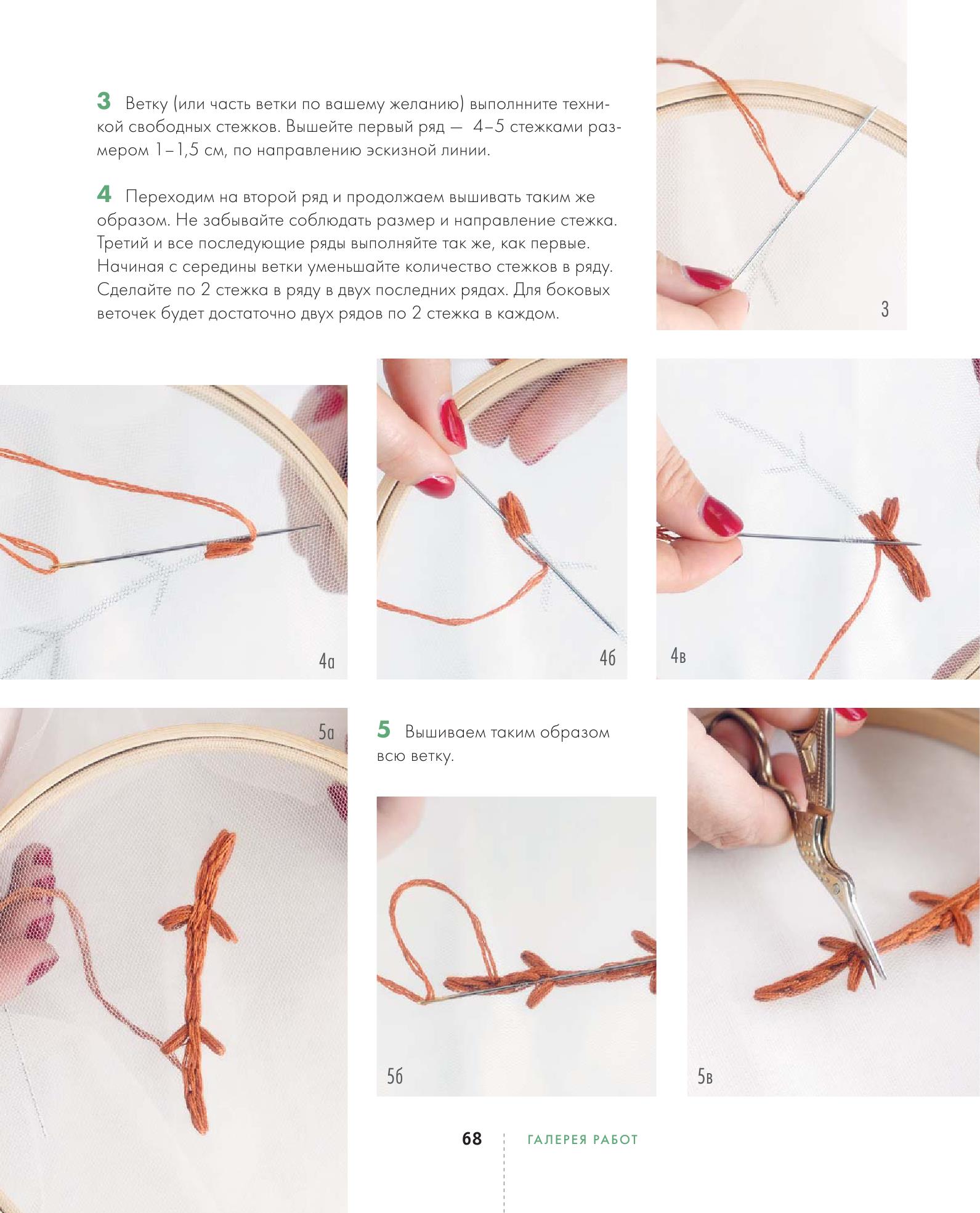 3 Ветку (или часть ветки по вашему желанию) выполнните техникой свободных стежков. Вышейте первый ряд — 4–5 стежками размером 1–1,5 см, по направлению эскизной линии.

4 Переходим на второй ряд и продолжаем вышивать таким же образом. Не забывайте соблюдать размер и направление стежка. Третий и все последующие ряды выполняйте так же, как первые. Начиная с середины ветки уменьшайте количество стежков в ряду. Сделайте по 2 стежка в ряду в двух последних рядах. Для боковых веточек будет достаточно двух рядов по 2 стежка в каждом.

3

4а

4б

4в

5а

5 Вышиваем таким образом всю ветку.

5б

5в

68 ГАЛЕРЕЯ РАБОТ