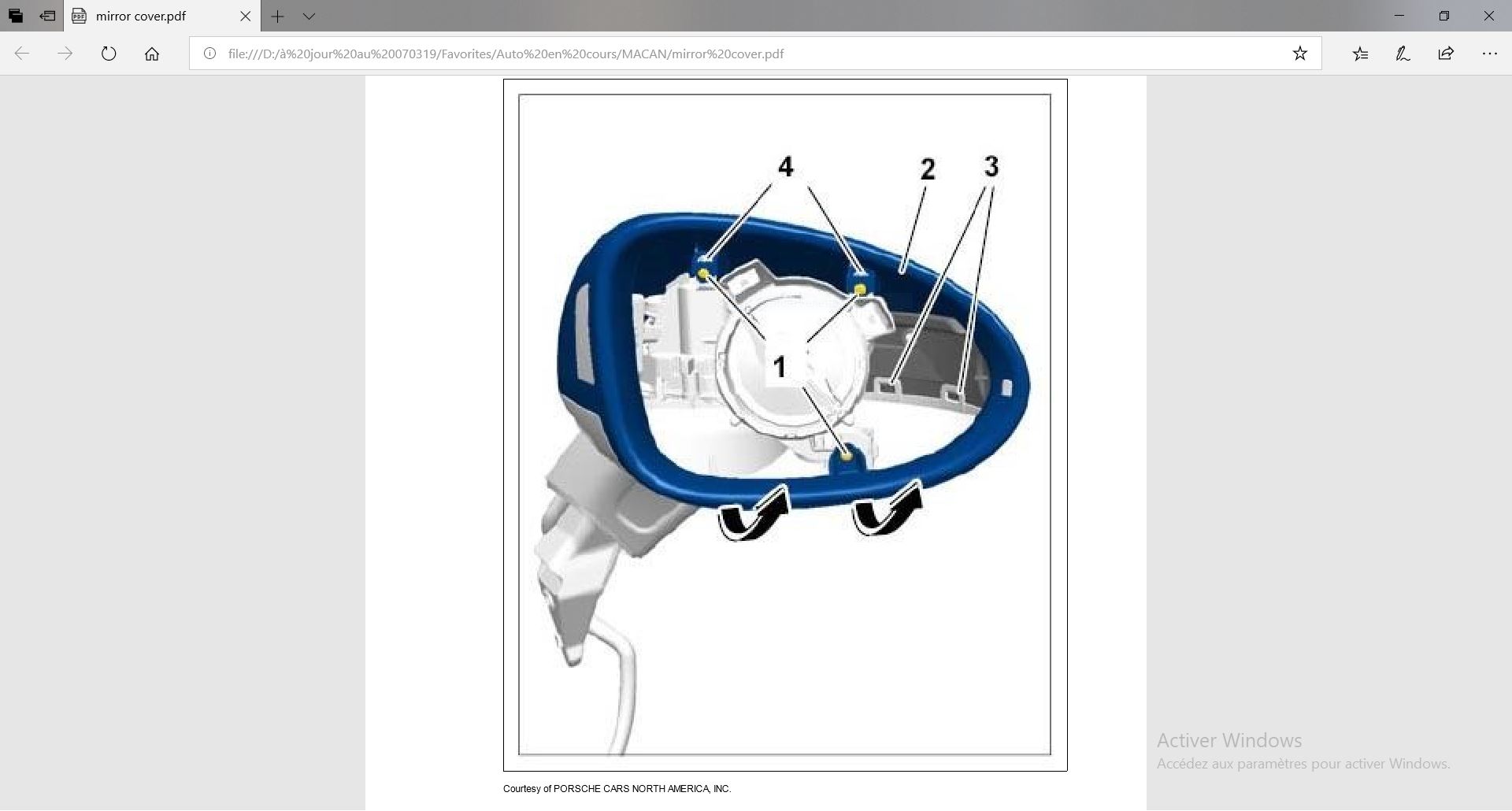 mirror cover.pdf

file:///D:/à%20jour%20au%20070319/Favorites/Auto%20en%20cours/MACAN/mirror%20cover.pdf

4
2
3
1

Courtesy of PORSCHE CARS NORTH AMERICA, INC.

Activer Windows
Accédez aux paramètres pour activer Windows.