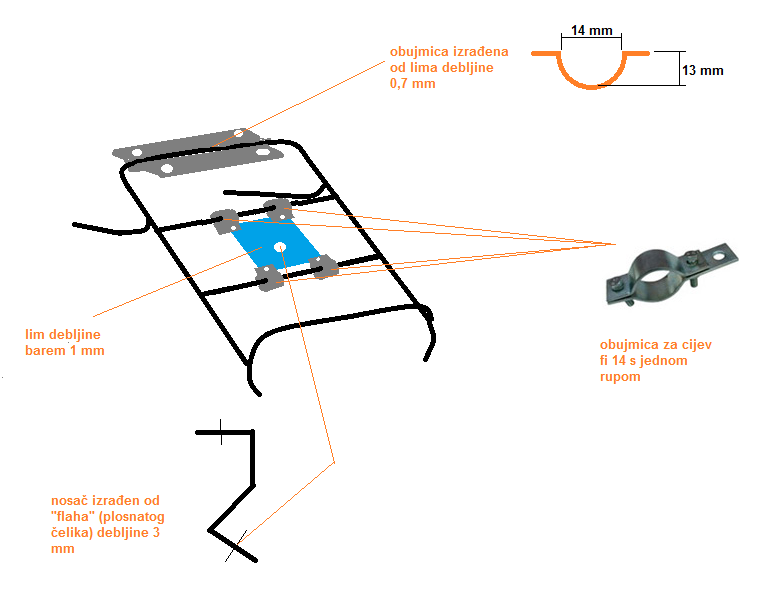 obujmica izrađena od lima debljine 0,7 mm

14 mm

13 mm

lim debljine barem 1 mm

obujmica za cijev fi 14 s jednom rupom

nosač izrađen od "flaha" (plosnatog čelika) debljine 3 mm