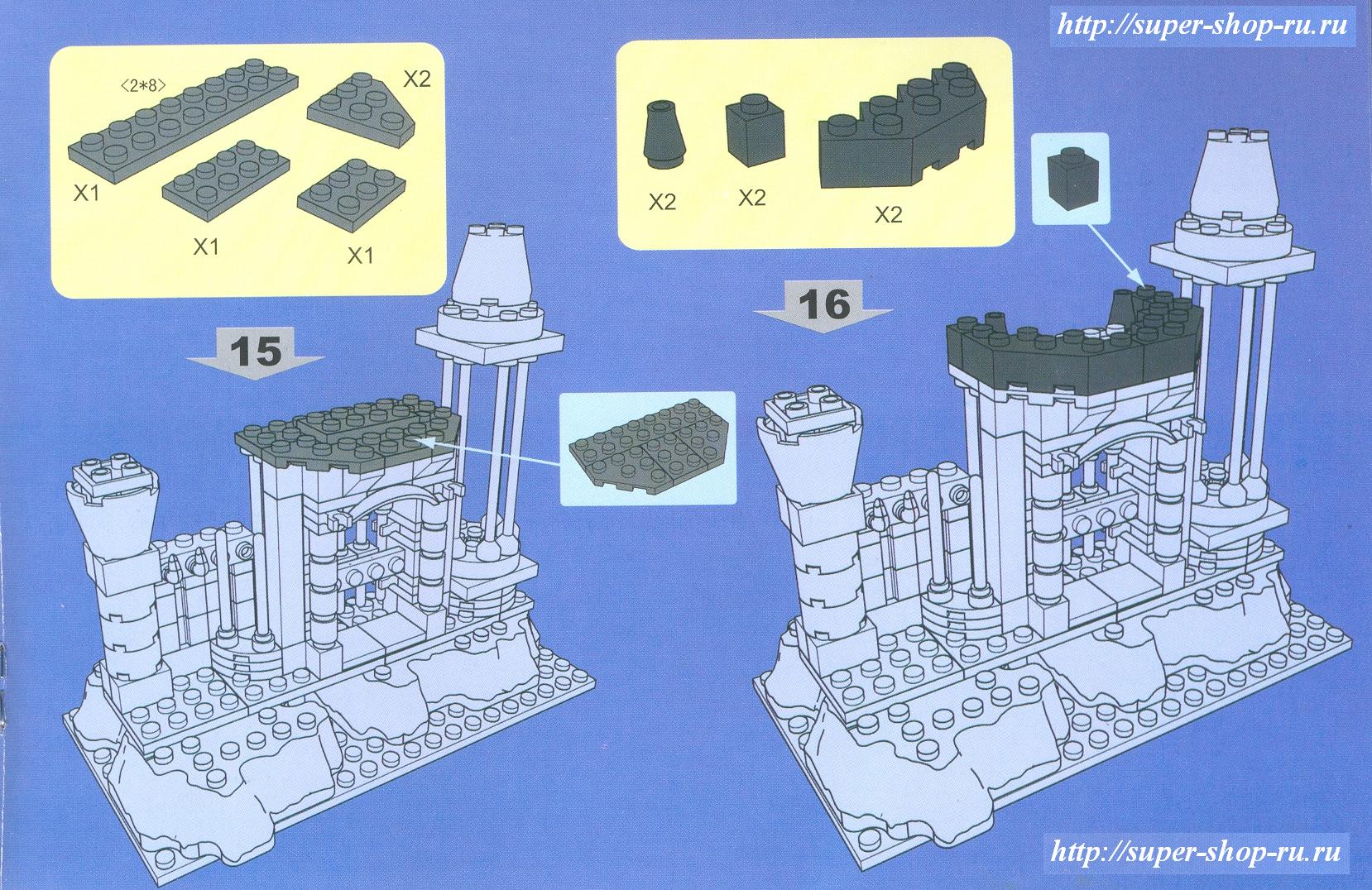 http://super-shop-ru.ru

<2*8>

X2

X1

X1

X1

15

X2

X2

X2

16

http://super-shop-ru.ru