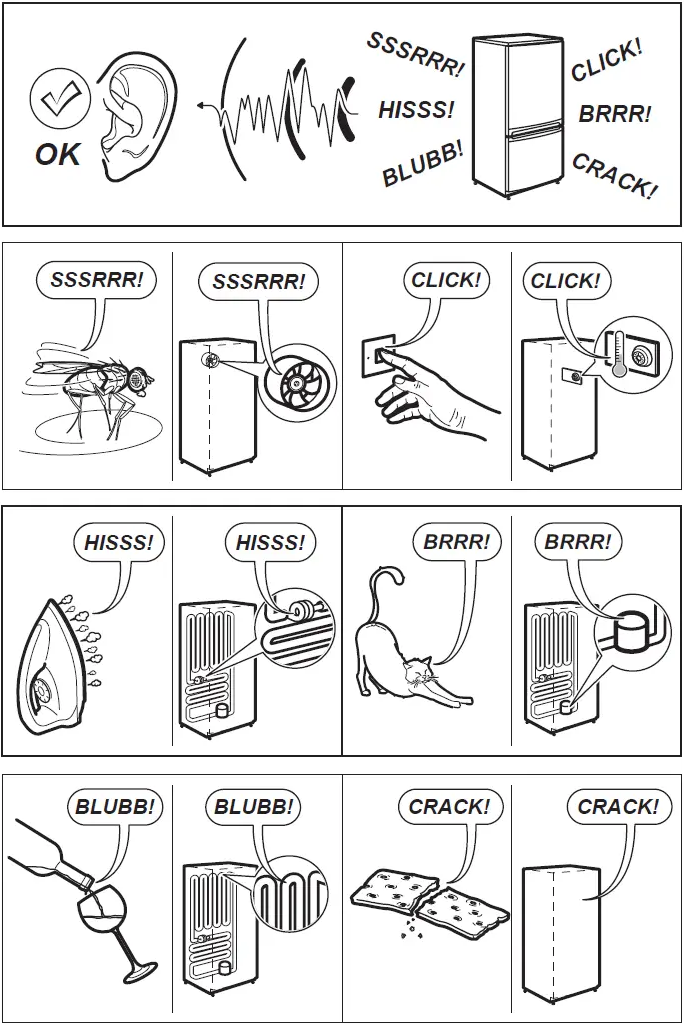 OK

SSSRRR!

HISSS!

BLUBB!

CLICK!

BRRR!

CRACK!

SSSRRR!

SSSRRR!

CLICK!

CLICK!

HISSS!

HISSS!

BRRR!

BRRR!

BLUBB!

BLUBB!

CRACK!

CRACK!