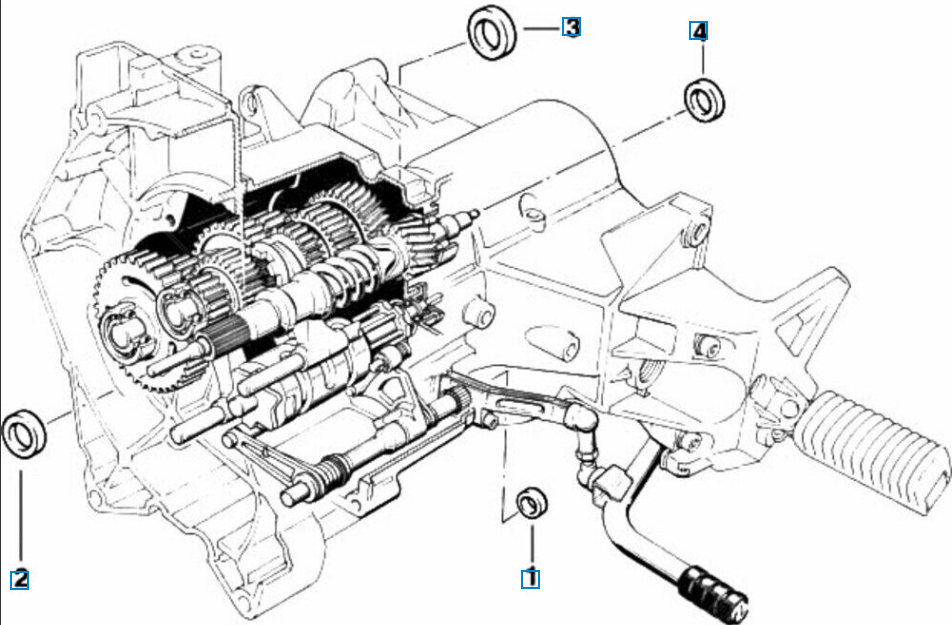 3
4
2
1