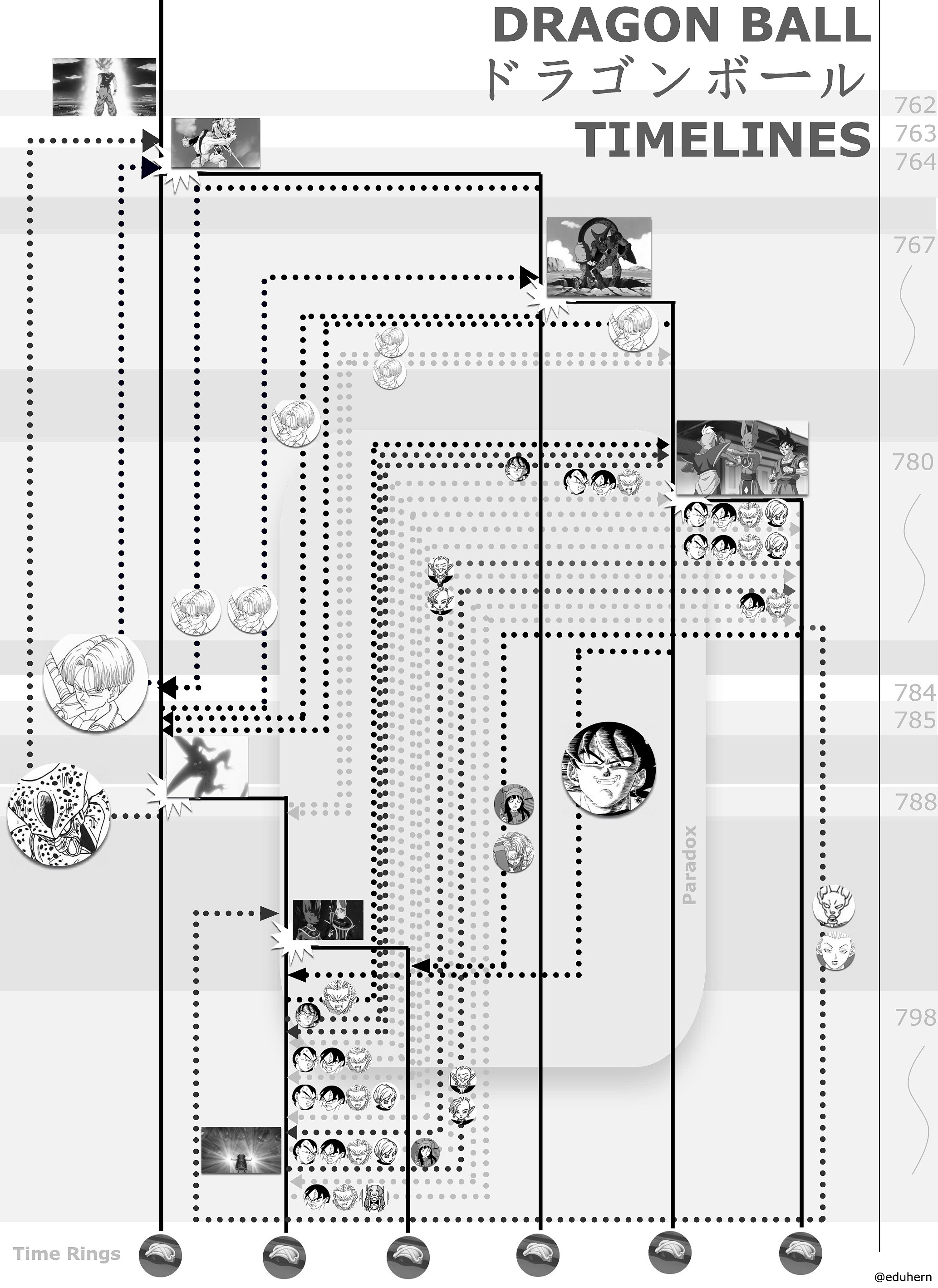 DRAGON BALL
ドラゴンボール
TIMELINES

762
763
764
767
780
784
785
788
798

Paradox

Time Rings

@eduhern