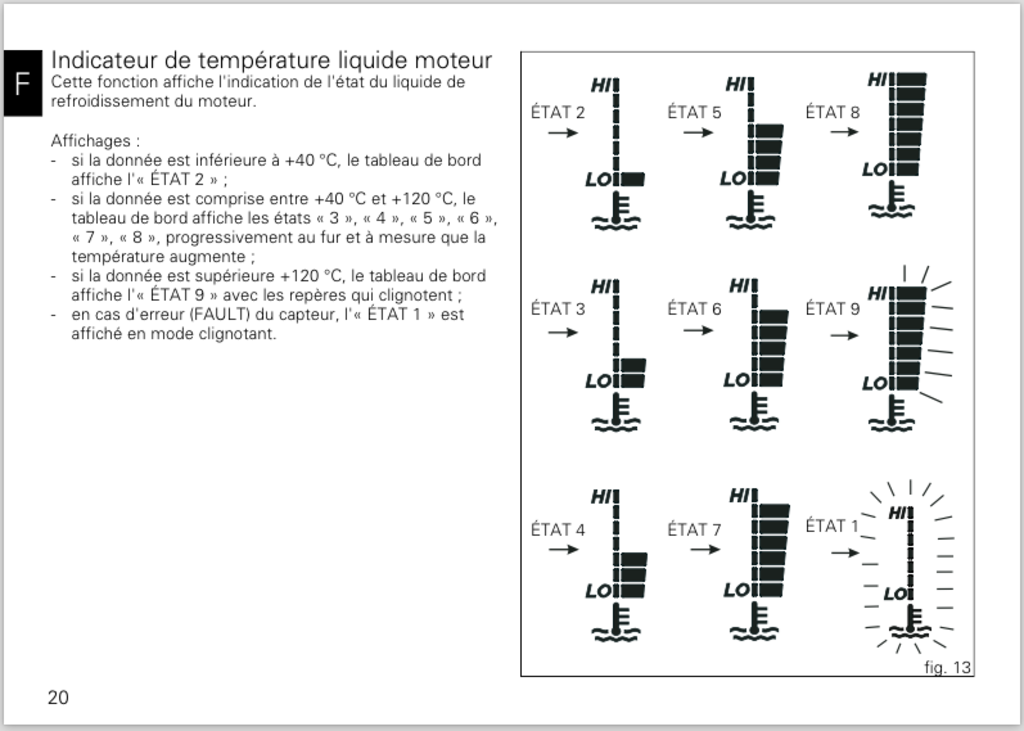 F

Indicateur de température liquide moteur
Cette fonction affiche l'indication de l'état du liquide de refroidissement du moteur.

Affichages :
- si la donnée est inférieure à +40 °C, le tableau de bord affiche l'« ÉTAT 2 » ;
- si la donnée est comprise entre +40 °C et +120 °C, le tableau de bord affiche les états « 3 », « 4 », « 5 », « 6 », « 7 », « 8 », progressivement au fur et à mesure que la température augmente ;
- si la donnée est supérieure +120 °C, le tableau de bord affiche l'« ÉTAT 9 » avec les repères qui clignotent ;
- en cas d'erreur (FAULT) du capteur, l'« ÉTAT 1 » est affiché en mode clignotant.

ÉTAT 2
HI
LO
ÉTAT 5
HI
LO
ÉTAT 8
HI
LO
ÉTAT 3
HI
LO
ÉTAT 6
HI
LO
ÉTAT 9
HI
LO
ÉTAT 4
HI
LO
ÉTAT 7
HI
LO
ÉTAT 1
HI
LO
fig. 13

20