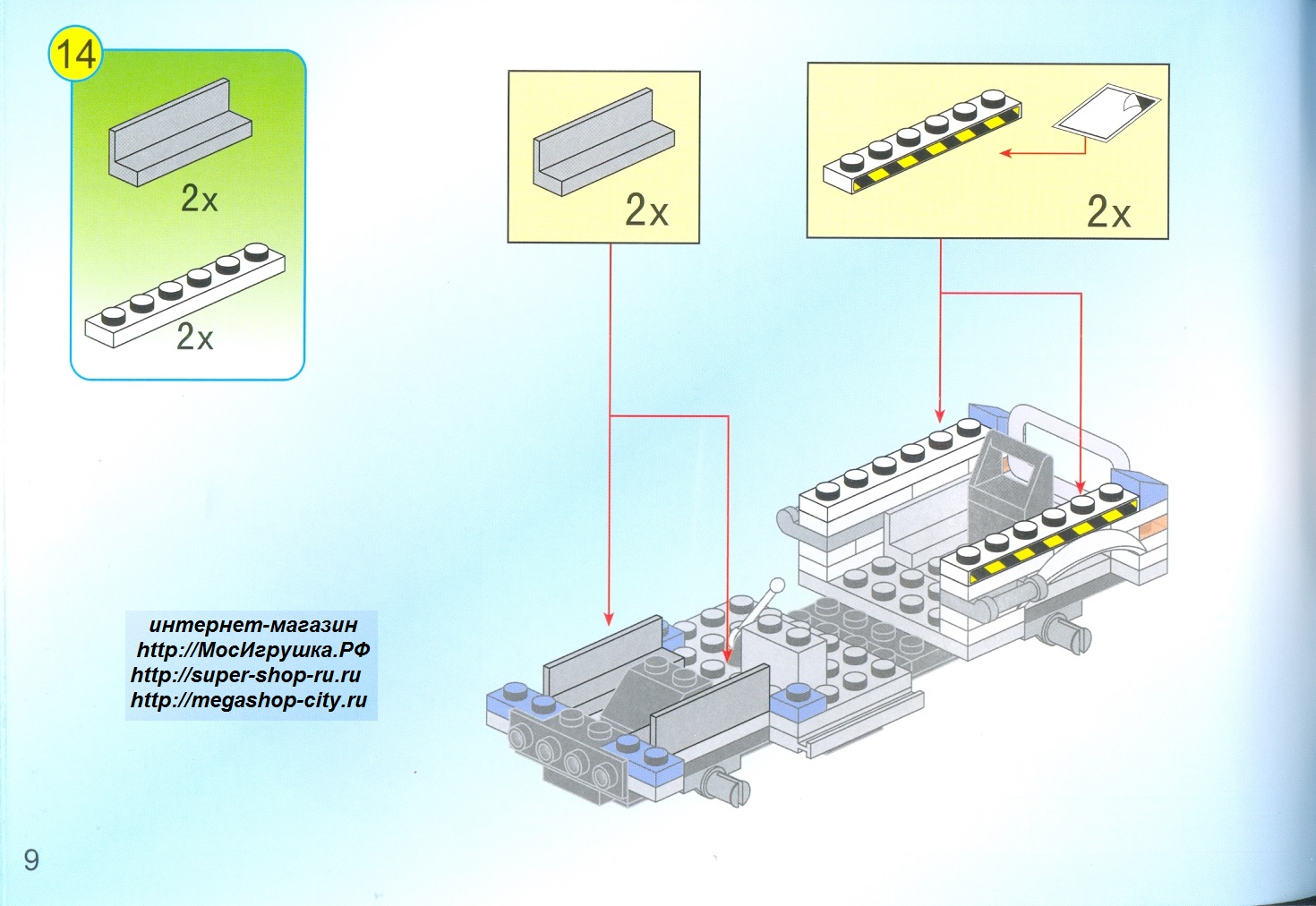 14

2x

2x

2x

2x

интернет-магазин
http://МосИгрушка.РФ
http://super-shop-ru.ru
http://megashop-city.ru

9