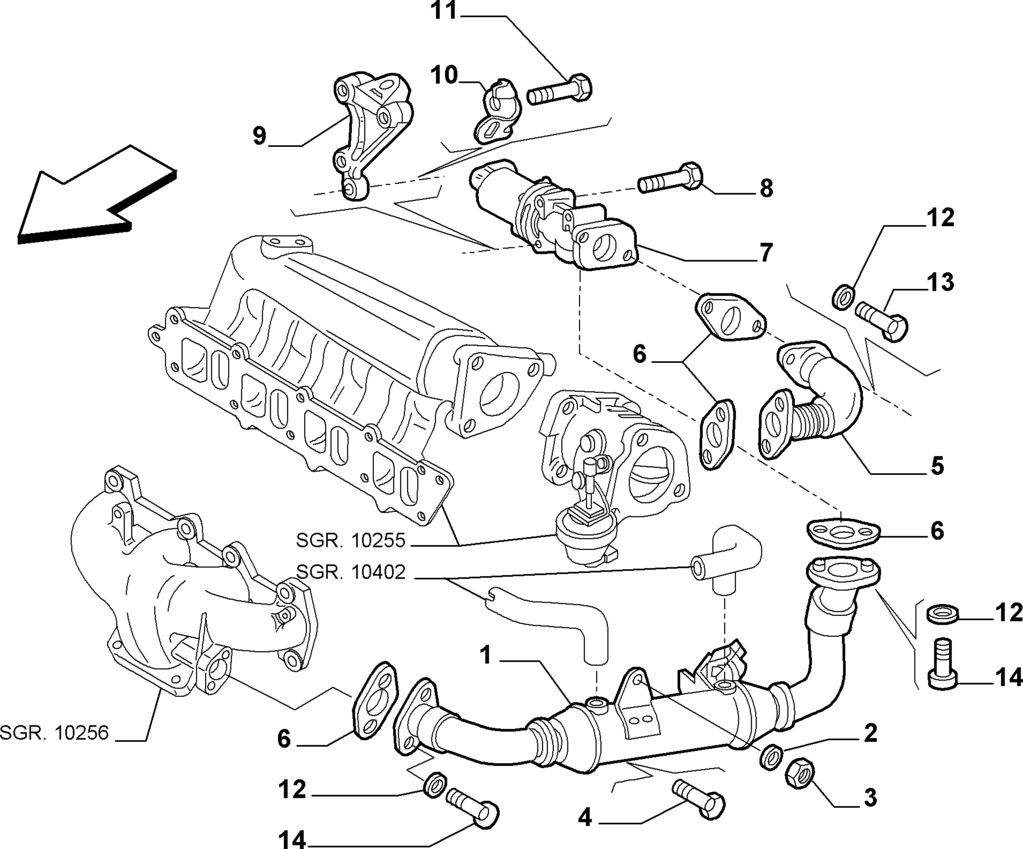 11
10
9
8
7
12
13
6
5
6
SGR. 10255
SGR. 10402
12
14
1
SGR. 10256
6
2
3
12
4
14