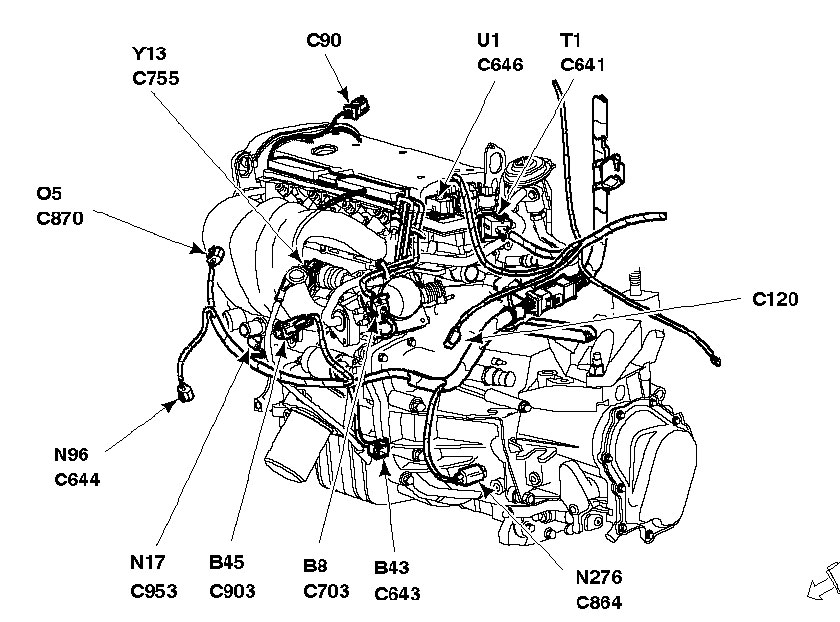 Y13
C755

C90

U1
C646

T1
C641

O5
C870

C120

N96
C644

N17
C953

B45
C903

B8
C703

B43
C643

N276
C864