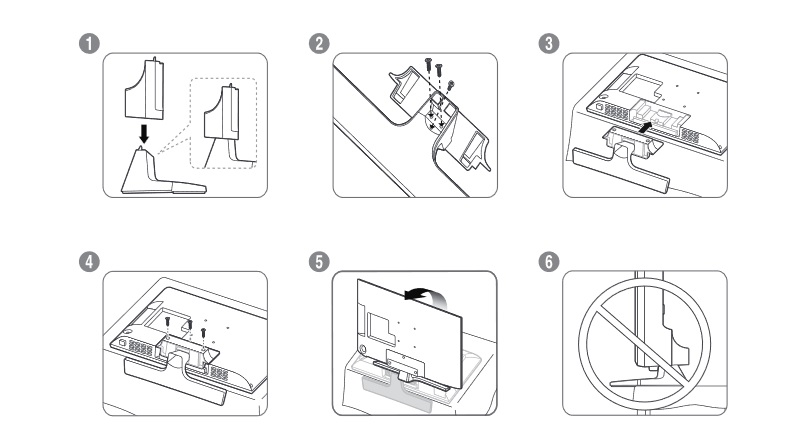 1

2

3

4

5

6