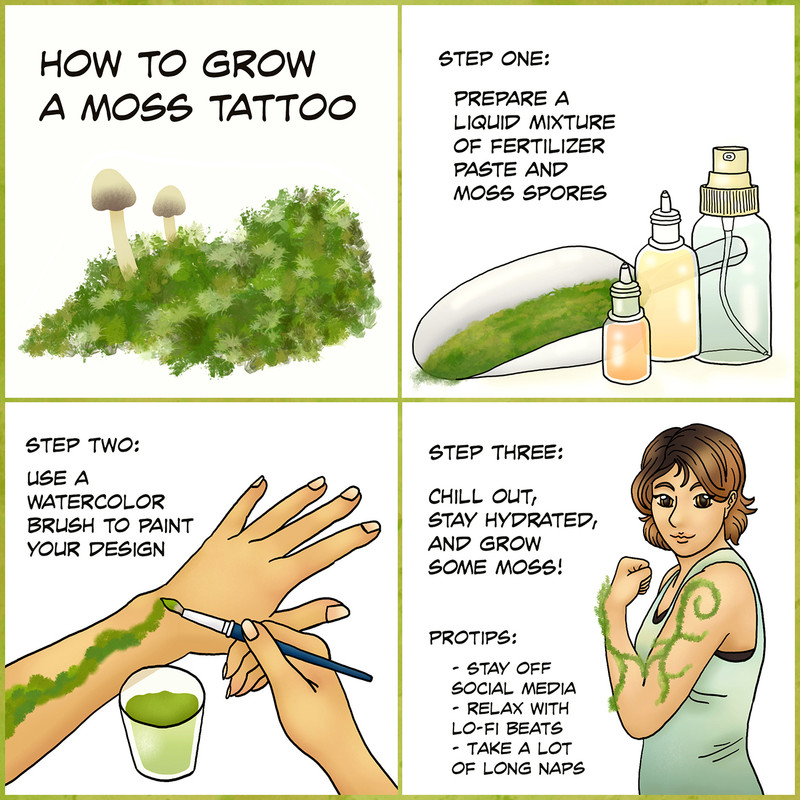 HOW TO GROW A MOSS TATTOO

STEP ONE:

PREPARE A LIQUID MIXTURE OF FERTILIZER PASTE AND MOSS SPORES

STEP TWO:

USE A WATERCOLOR BRUSH TO PAINT YOUR DESIGN

STEP THREE:

CHILL OUT, STAY HYDRATED, AND GROW SOME MOSS!

PROTIPS:

- STAY OFF SOCIAL MEDIA
- RELAX WITH LO-FI BEATS
- TAKE A LOT OF LONG NAPS