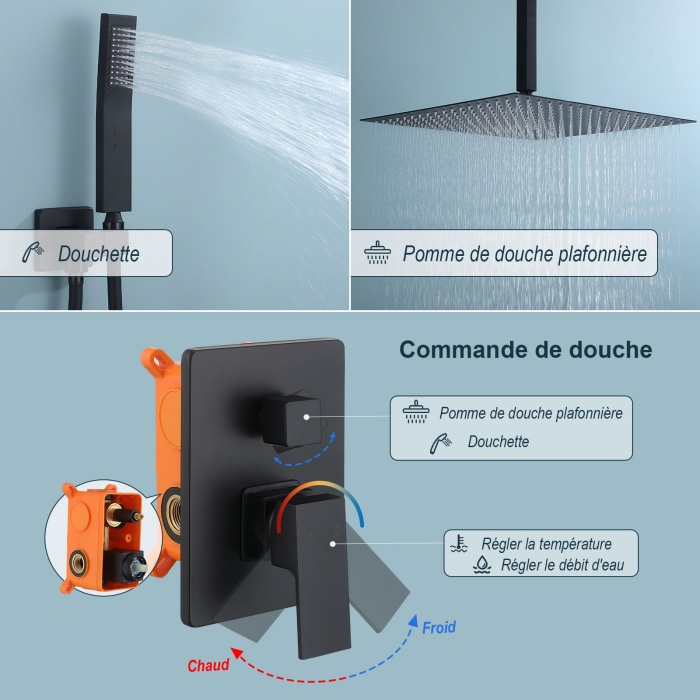 Douchette

Pomme de douche plafonnière

Commande de douche

Pomme de douche plafonnière

Douchette

Régler la température

Régler le débit d'eau

Froid

Chaud