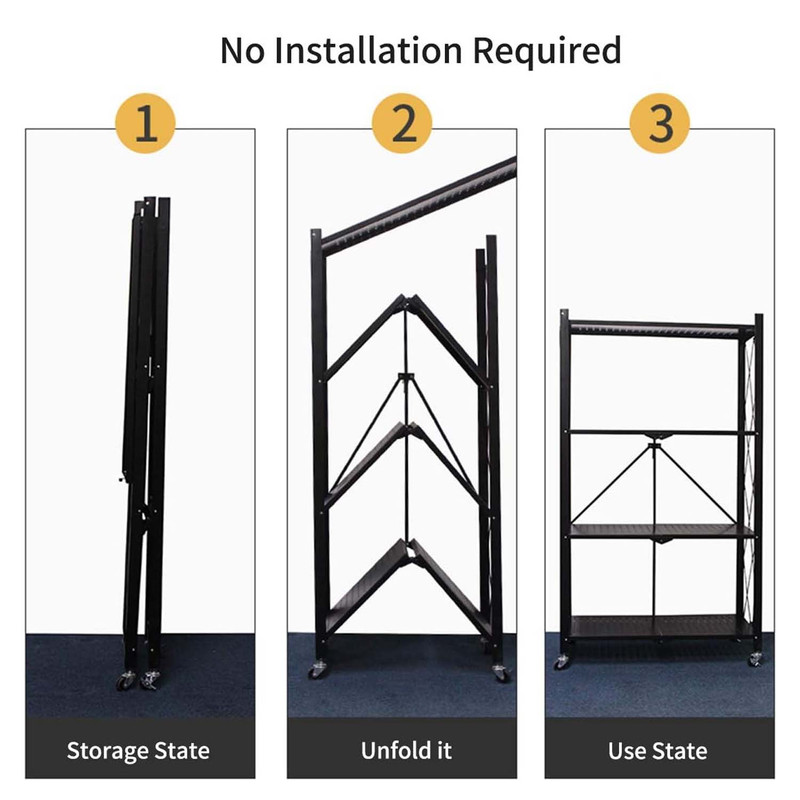 No Installation Required

1

Storage State

2

Unfold it

3

Use State