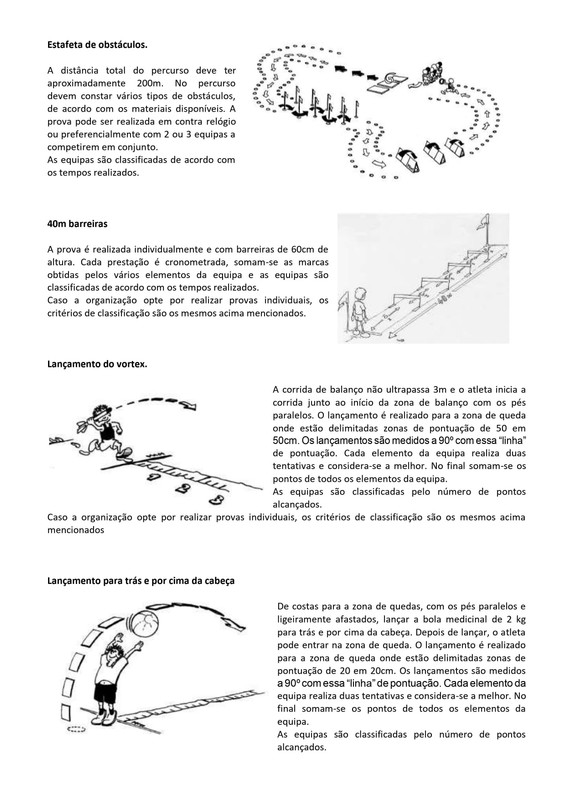 Estafeta de obstáculos.

A distância total do percurso deve ter aproximadamente 200m. No percurso devem constar vários tipos de obstáculos, de acordo com os materiais disponíveis. A prova pode ser realizada em contra relógio ou preferencialmente com 2 ou 3 equipas a competirem em conjunto.
As equipas são classificadas de acordo com os tempos realizados.

40m barreiras

A prova é realizada individualmente e com barreiras de 60cm de altura. Cada prestação é cronometrada, somam-se as marcas obtidas pelos vários elementos da equipa e as equipas são classificadas de acordo com os tempos realizados.
Caso a organização opte por realizar provas individuais, os critérios de classificação são os mesmos acima mencionados.

Lançamento do vortex.

A corrida de balanço não ultrapassa 3m e o atleta inicia a corrida junto ao início da zona de balanço com os pés paralelos. O lançamento é realizado para a zona de queda onde estão delimitadas zonas de pontuação de 50 em 50cm. Os lançamentos são medidos a 90º com essa "linha" de pontuação. Cada elemento da equipa realiza duas tentativas e considera-se a melhor. No final somam-se os pontos de todos os elementos da equipa.
As equipas são classificadas pelo número de pontos alcançados.
Caso a organização opte por realizar provas individuais, os critérios de classificação são os mesmos acima mencionados

Lançamento para trás e por cima da cabeça

De costas para a zona de quedas, com os pés paralelos e ligeiramente afastados, lançar a bola medicinal de 2 kg para trás e por cima da cabeça. Depois de lançar, o atleta pode entrar na zona de queda. O lançamento é realizado para a zona de queda onde estão delimitadas zonas de pontuação de 20 em 20cm. Os lançamentos são medidos a 90º com essa "linha" de pontuação. Cada elemento da equipa realiza duas tentativas e considera-se a melhor. No final somam-se os pontos de todos os elementos da equipa.
As equipas são classificadas pelo número de pontos alcançados.