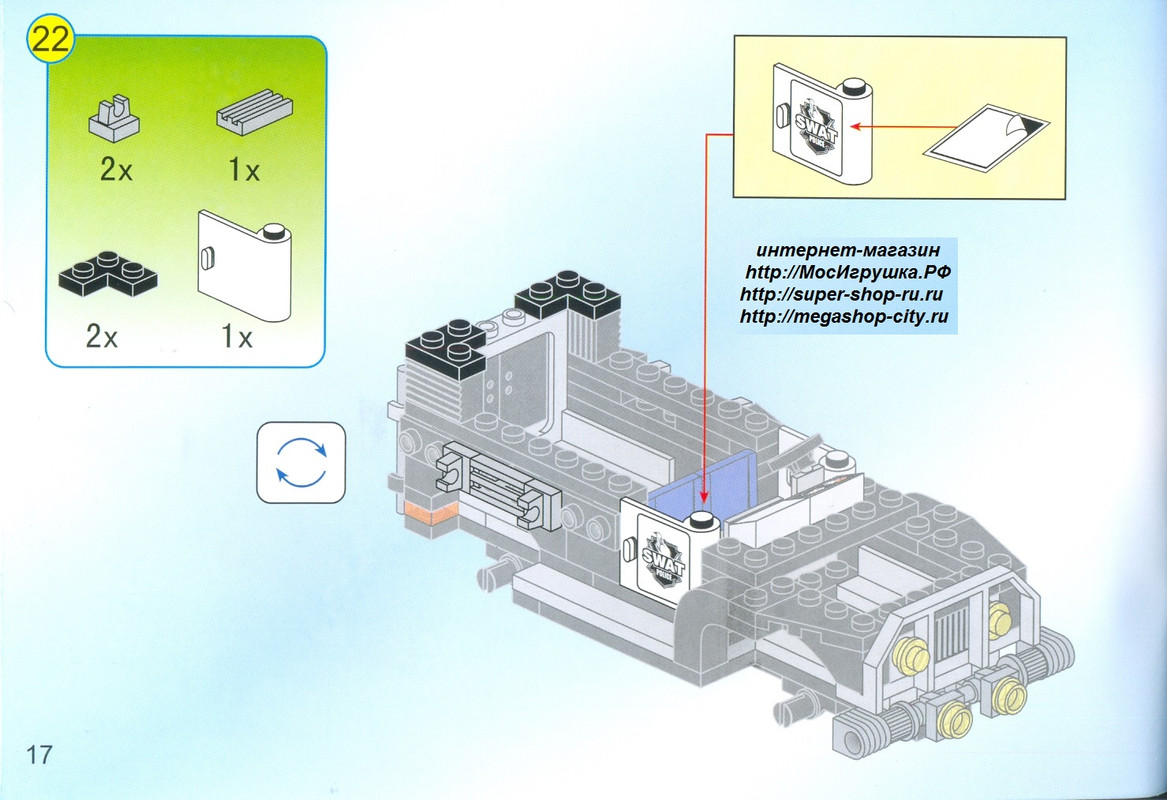 22

2x
1x
2x
1x

SWAT

интернет-магазин
http://МосИгрушка.РФ
http://super-shop-ru.ru
http://megashop-city.ru

SWAT

17