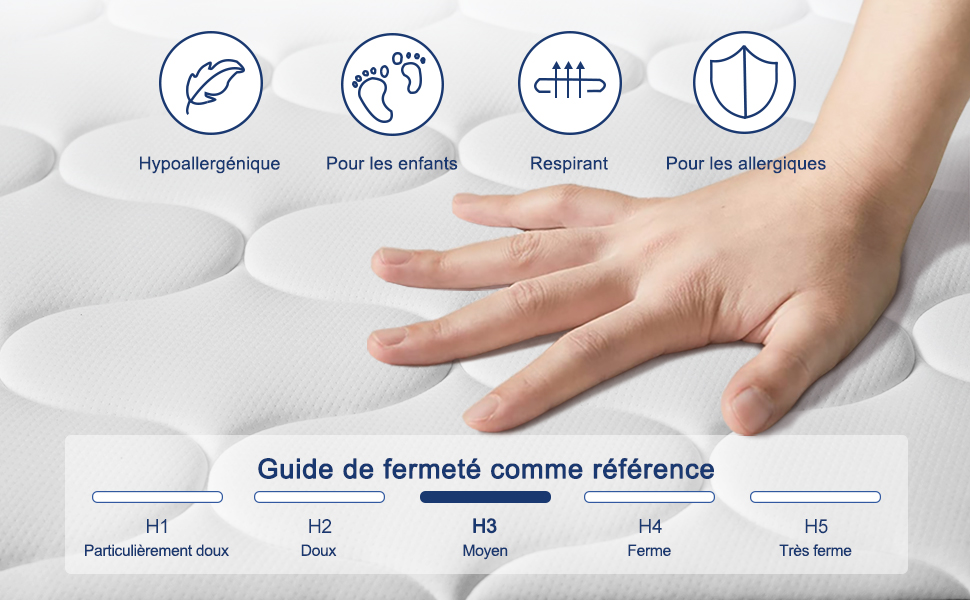 Hypoallergénique

Pour les enfants

Respirant

Pour les allergiques

Guide de fermeté comme référence

H1
Particulièrement doux

H2
Doux

H3
Moyen

H4
Ferme

H5
Très ferme