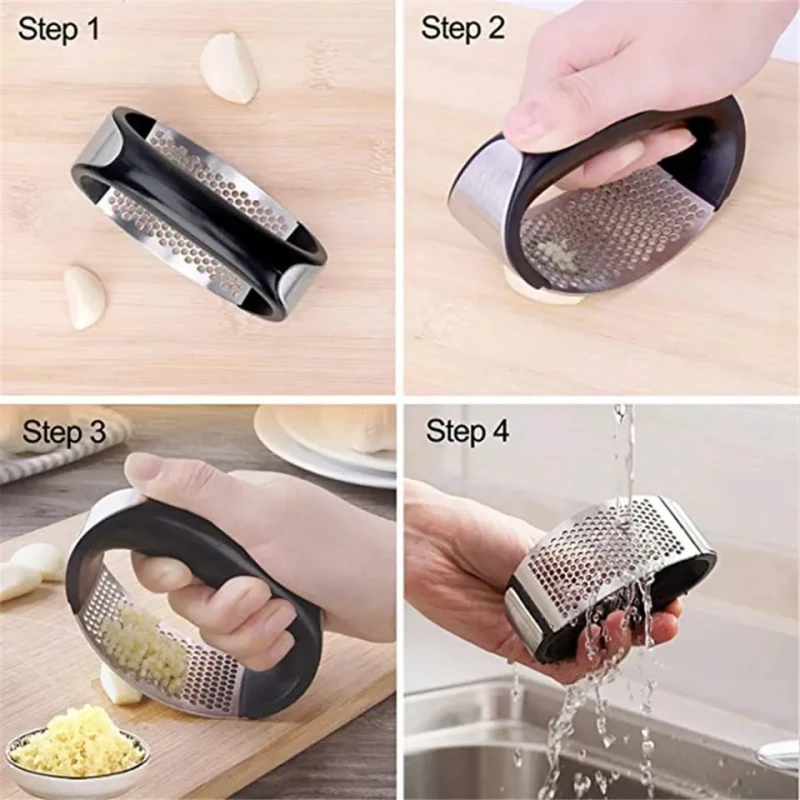 Step 1

Step 2

Step 3

Step 4