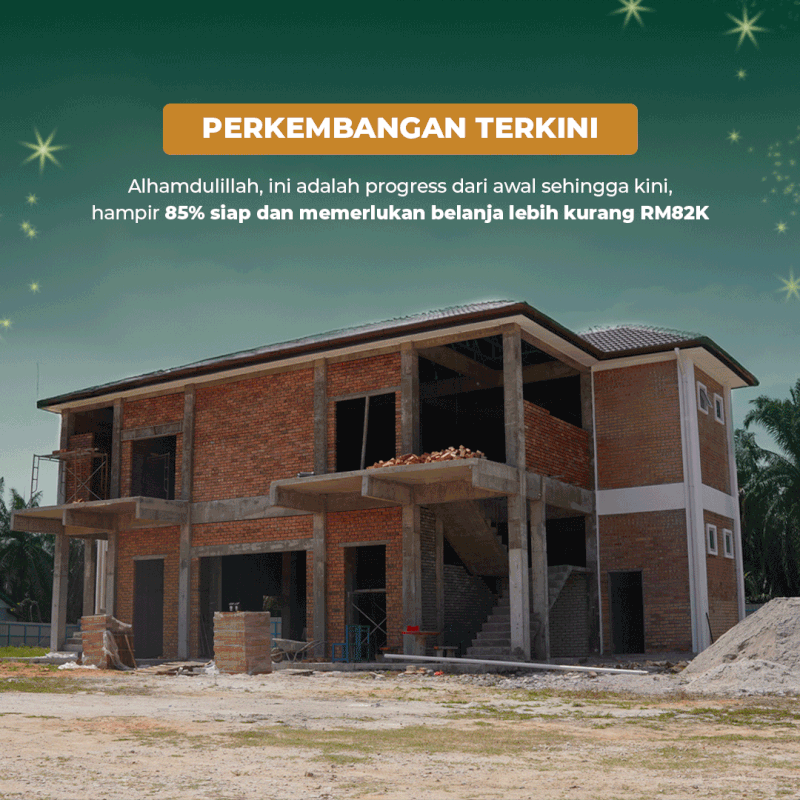 PERKEMBANGAN TERKINI

Alhamdulillah, ini adalah progress dari awal sehingga kini, hampir 85% siap dan memerlukan belanja lebih kurang RM82K