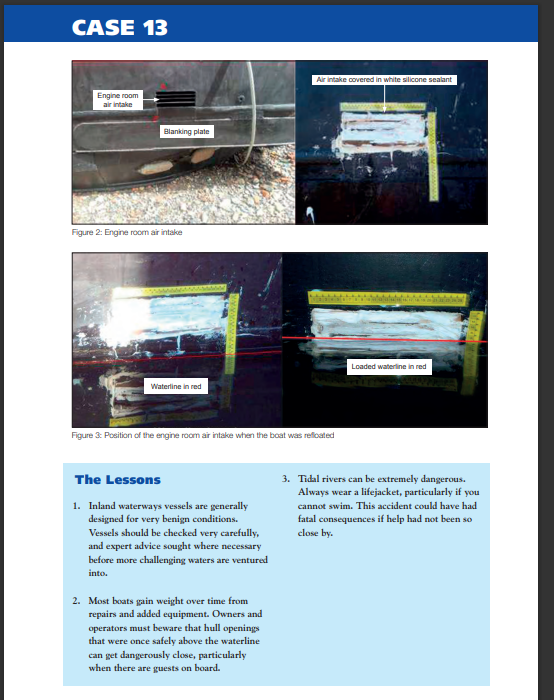 CASE 13

Engine room air intake

Blanking plate

Air intake covered in white silicone sealant

Figure 2: Engine room air intake

Waterline in red

Loaded waterline in red

Figure 3: Position of the engine room air intake when the boat was refloated

The Lessons

1. Inland waterways vessels are generally designed for very benign conditions. Vessels should be checked very carefully, and expert advice sought where necessary before more challenging waters are ventured into.

2. Most boats gain weight over time from repairs and added equipment. Owners and operators must beware that hull openings that were once safely above the waterline can get dangerously close, particularly when there are guests on board.

3. Tidal rivers can be extremely dangerous. Always wear a lifejacket, particularly if you cannot swim. This accident could have had fatal consequences if help had not been so close by.