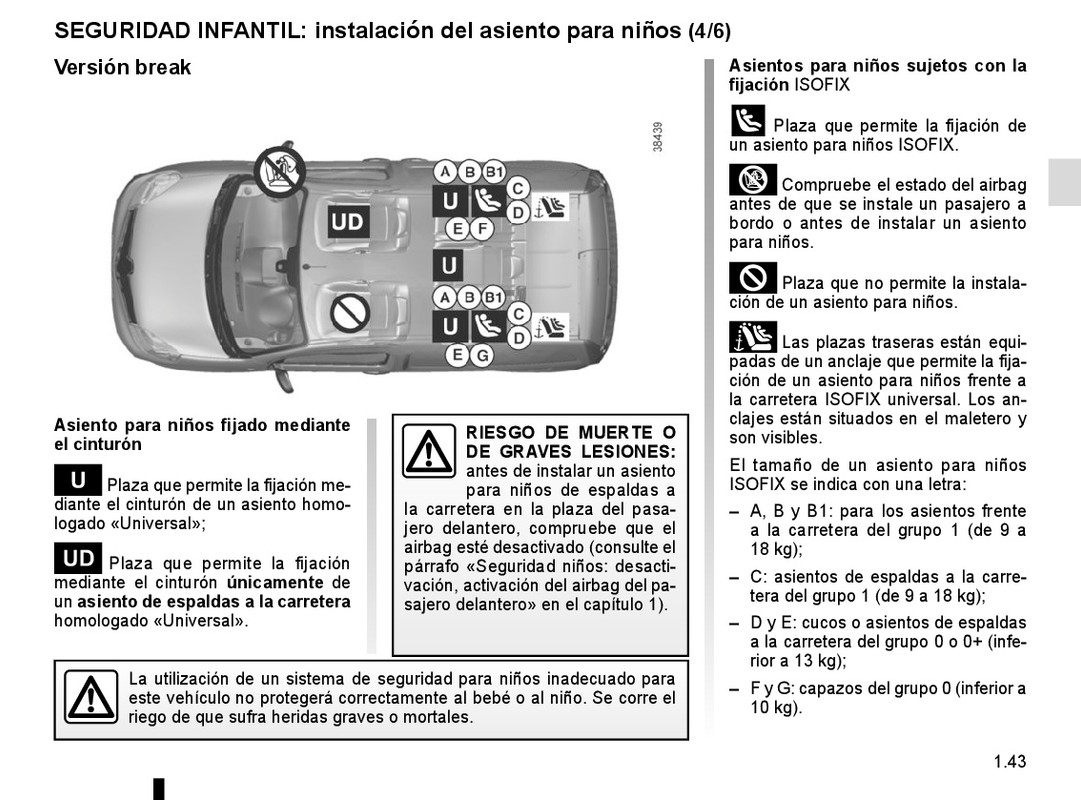 SEGURIDAD INFANTIL: instalación del asiento para niños (4/6)

Versión break

38439

UD

A B B1
U
C
D
E F
U
A B B1
U
C
D
E G

Asiento para niños fijado mediante el cinturón

U Plaza que permite la fijación mediante el cinturón de un asiento homologado «Universal»;

UD Plaza que permite la fijación mediante el cinturón únicamente de un asiento de espaldas a la carretera homologado «Universal».

RIESGO DE MUERTE O DE GRAVES LESIONES: antes de instalar un asiento para niños de espaldas a la carretera en la plaza del pasajero delantero, compruebe que el airbag esté desactivado (consulte el párrafo «Seguridad niños: desactivación, activación del airbag del pasajero delantero» en el capítulo 1).

La utilización de un sistema de seguridad para niños inadecuado para este vehículo no protegerá correctamente al bebé o al niño. Se corre el riego de que sufra heridas graves o mortales.

Asientos para niños sujetos con la fijación ISOFIX

Plaza que permite la fijación de un asiento para niños ISOFIX.

Compruebe el estado del airbag antes de que se instale un pasajero a bordo o antes de instalar un asiento para niños.

Plaza que no permite la instalación de un asiento para niños.

Las plazas traseras están equipadas de un anclaje que permite la fijación de un asiento para niños frente a la carretera ISOFIX universal. Los anclajes están situados en el maletero y son visibles.

El tamaño de un asiento para niños ISOFIX se indica con una letra:

– A, B y B1: para los asientos frente a la carretera del grupo 1 (de 9 a 18 kg);

– C: asientos de espaldas a la carretera del grupo 1 (de 9 a 18 kg);

– D y E: cucos o asientos de espaldas a la carretera del grupo 0 o 0+ (inferior a 13 kg);

– F y G: capazos del grupo 0 (inferior a 10 kg).

1.43